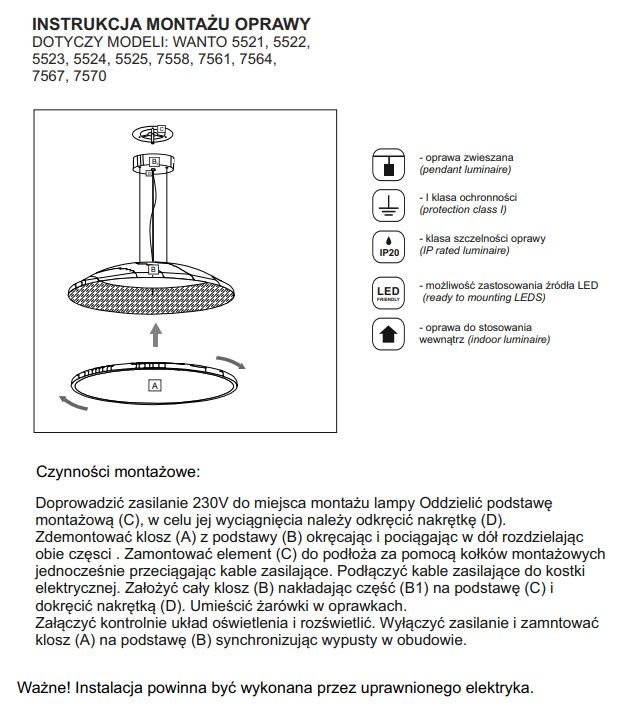 INSTRUKCJA MONTAŻU OPRAWY
DOTYCZY MODELI: WANTO 5521, 5522, 5523, 5524, 5525, 7558, 7561, 7564, 7567, 7570

C
B
B
A

- oprawa zwieszana
(pendant luminaire)

- I klasa ochronności
(protection class I)

IP20
- klasa szczelności oprawy
(IP rated luminaire)

LED FRIENDLY
- możliwość zastosowania źródła LED
(ready to mounting LEDS)

- oprawa do stosowania wewnątrz (indoor luminaire)

Czynności montażowe:

Doprowadzić zasilanie 230V do miejsca montażu lampy Oddzielić podstawę montażową (C), w celu jej wyciągnięcia należy odkręcić nakrętkę (D).
Zdemontować klosz (A) z podstawy (B) okręcając i pociągając w dół rozdzielając obie częsci . Zamontować element (C) do podłoża za pomocą kołków montażowych jednocześnie przeciągając kable zasilające. Podłączyć kable zasilające do kostki elektrycznej. Założyć cały klosz (B) nakładając część (B1) na podstawę (C) i dokręcić nakrętką (D). Umieścić żarówki w oprawkach.
Załączyć kontrolnie układ oświetlenia i rozświetlić. Wyłączyć zasilanie i zamntować klosz (A) na podstawę (B) synchronizując wypusty w obudowie.

Ważne! Instalacja powinna być wykonana przez uprawnionego elektryka.