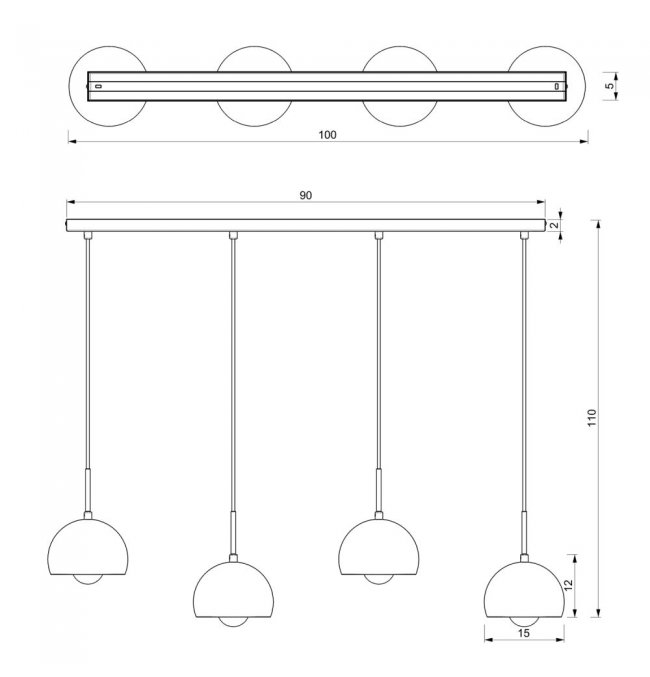 5
100
90
2
110
12
15