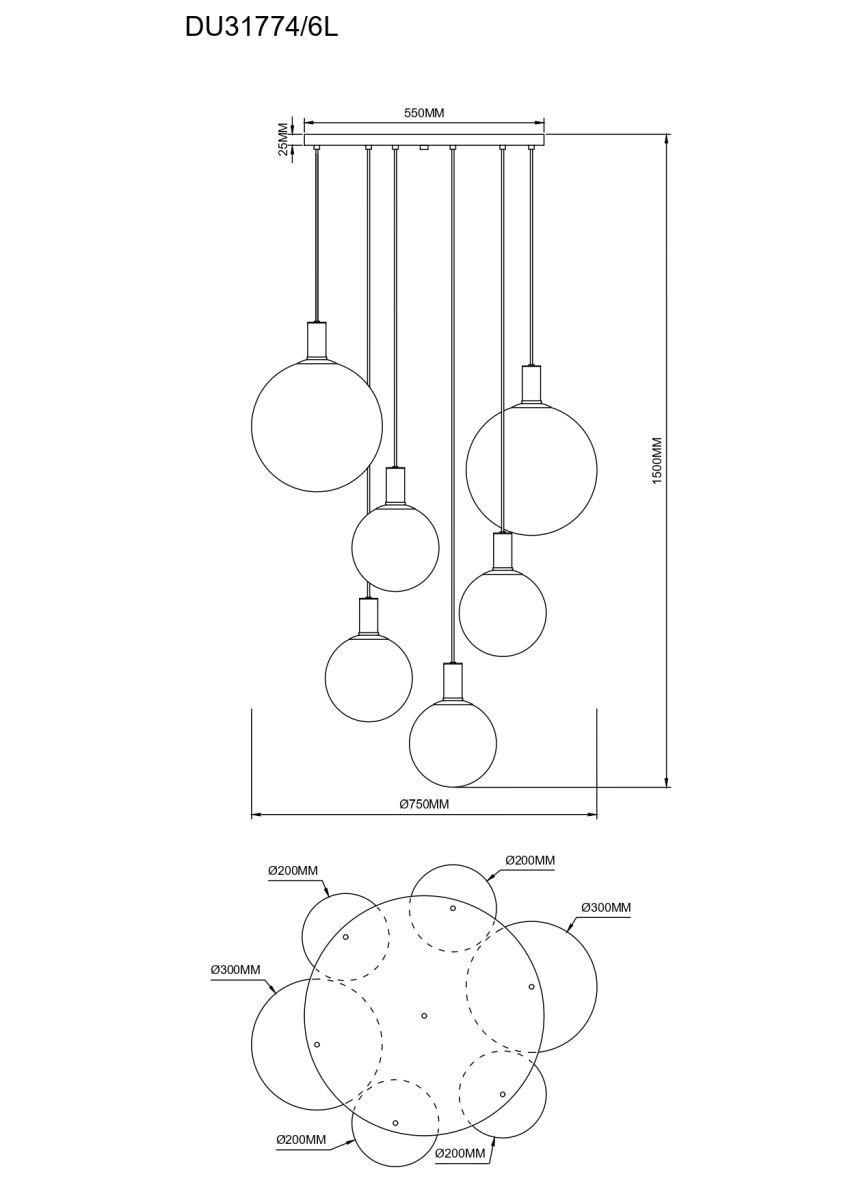 DU31774/6L

550MM
25MM
1500MM
Ø750MM

Ø200MM
Ø200MM
Ø300MM
Ø300MM
Ø200MM
Ø200MM