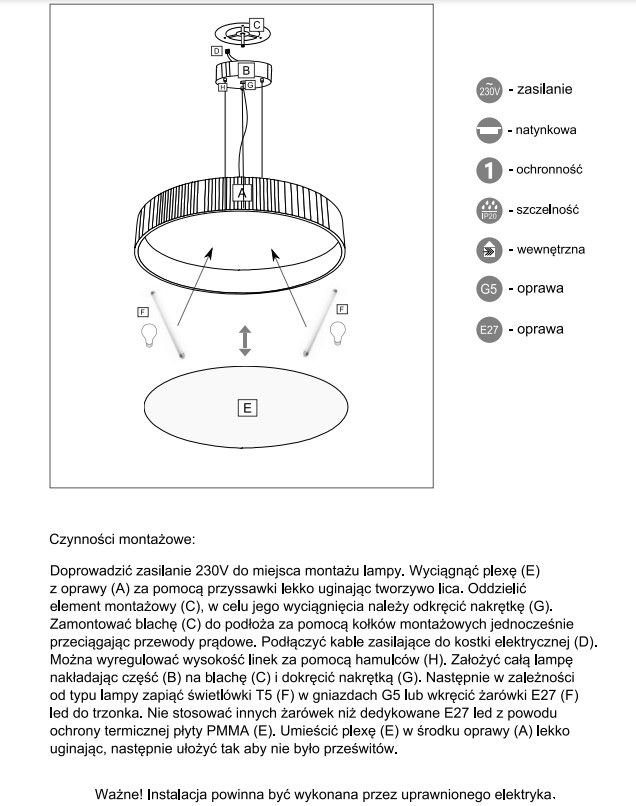 C
D
B
H
G
A
F
F
E

230V - zasilanie
- natynkowa
1 - ochronność
IP20 - szczelność
- wewnętrzna
G5 - oprawa
E27 - oprawa

Czynności montażowe:

Doprowadzić zasilanie 230V do miejsca montażu lampy. Wyciągnąć plexę (E) z oprawy (A) za pomocą przyssawki lekko uginając tworzywo lica. Oddzielić element montażowy (C), w celu jego wyciągnięcia należy odkręcić nakrętkę (G). Zamontować blachę (C) do podłoża za pomocą kołków montażowych jednocześnie przeciągając przewody prądowe. Podłączyć kable zasilające do kostki elektrycznej (D). Można wyregulować wysokość linek za pomocą hamulców (H). Założyć całą lampę nakładając część (B) na blachę (C) i dokręcić nakrętką (G). Następnie w zależności od typu lampy zapiąć świetlówki T5 (F) w gniazdach G5 lub wkręcić żarówki E27 (F) led do trzonka. Nie stosować innych żarówek niż dedykowane E27 led z powodu ochrony termicznej płyty PMMA (E). Umieścić plexę (E) w środku oprawy (A) lekko uginając, następnie ułożyć tak aby nie było prześwitów.

Ważne! Instalacja powinna być wykonana przez uprawnionego elektryka.