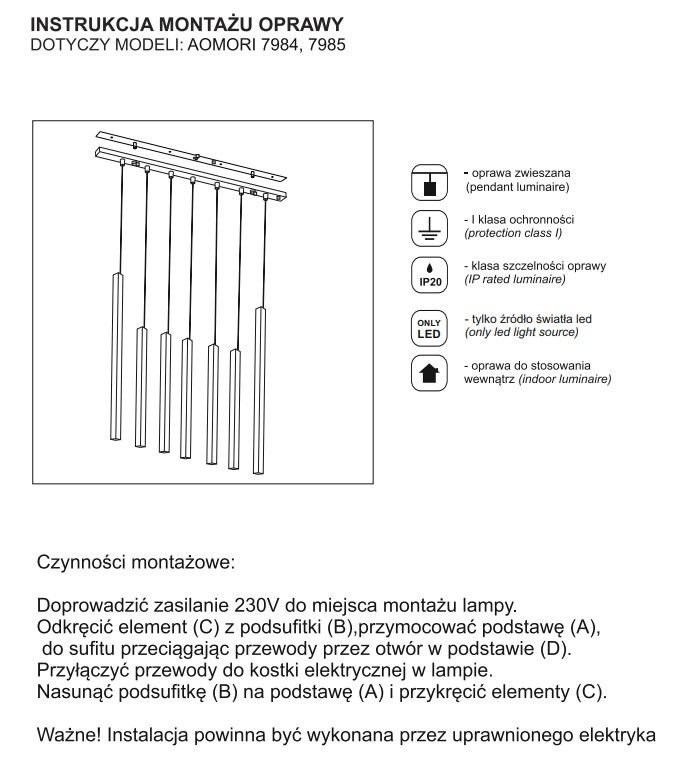 INSTRUKCJA MONTAŻU OPRAWY
DOTYCZY MODELI: AOMORI 7984, 7985

- oprawa zwieszana
(pendant luminaire)

- I klasa ochronności
(protection class I)

IP20
- klasa szczelności oprawy
(IP rated luminaire)

ONLY LED
- tylko źródło światła led
(only led light source)

- oprawa do stosowania wewnątrz (indoor luminaire)

Czynności montażowe:

Doprowadzić zasilanie 230V do miejsca montażu lampy.
Odkręcić element (C) z podsufitki (B),przymocować podstawę (A), do sufitu przeciągając przewody przez otwór w podstawie (D).
Przyłączyć przewody do kostki elektrycznej w lampie.
Nasunąć podsufitkę (B) na podstawę (A) i przykręcić elementy (C).

Ważne! Instalacja powinna być wykonana przez uprawnionego elektryka