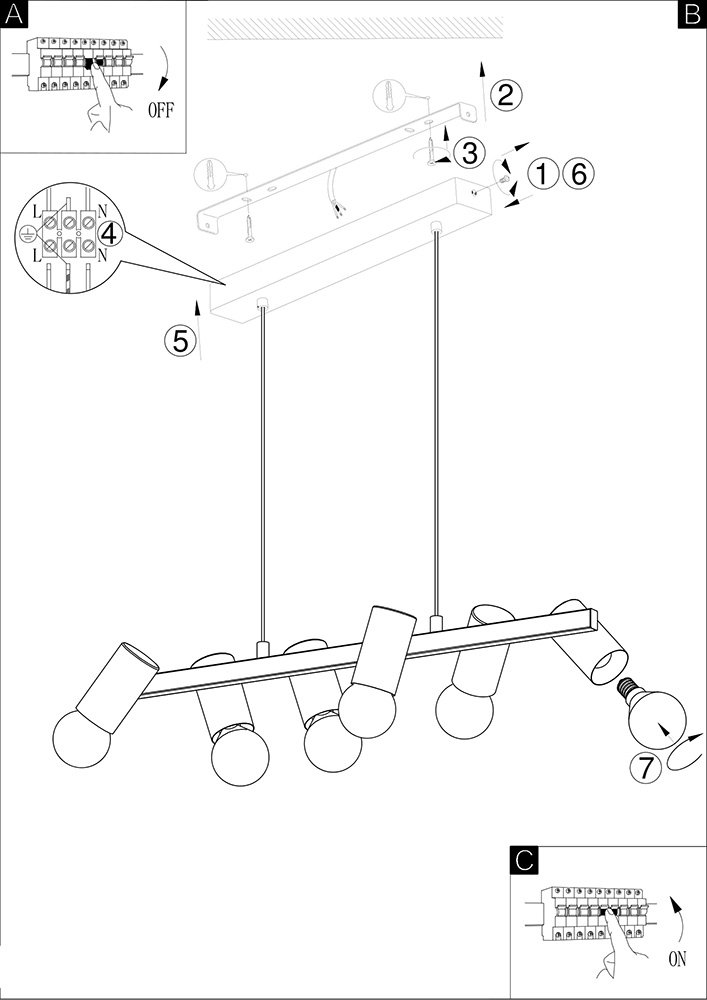 A

OFF

B

2

3

1 6

L N
4
L N

5

7

C

ON