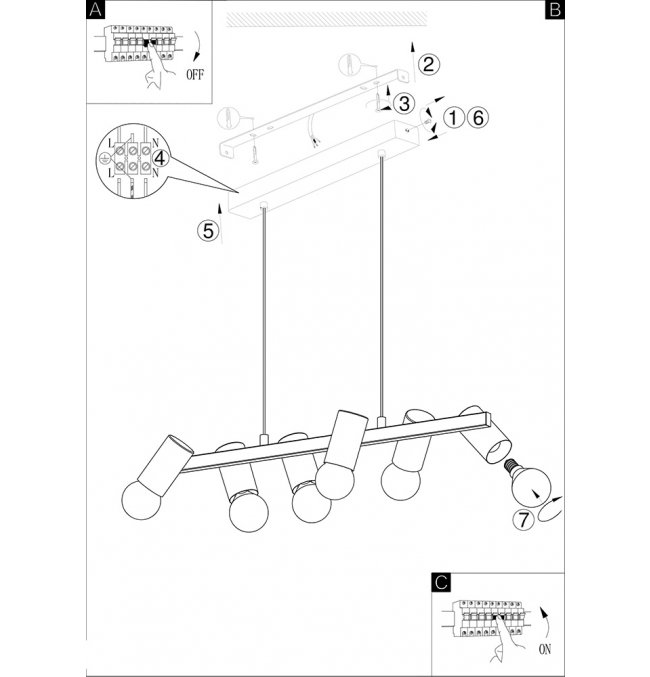 A

OFF

B

2

3

1 6

L N

4

L N

5

7

C

ON