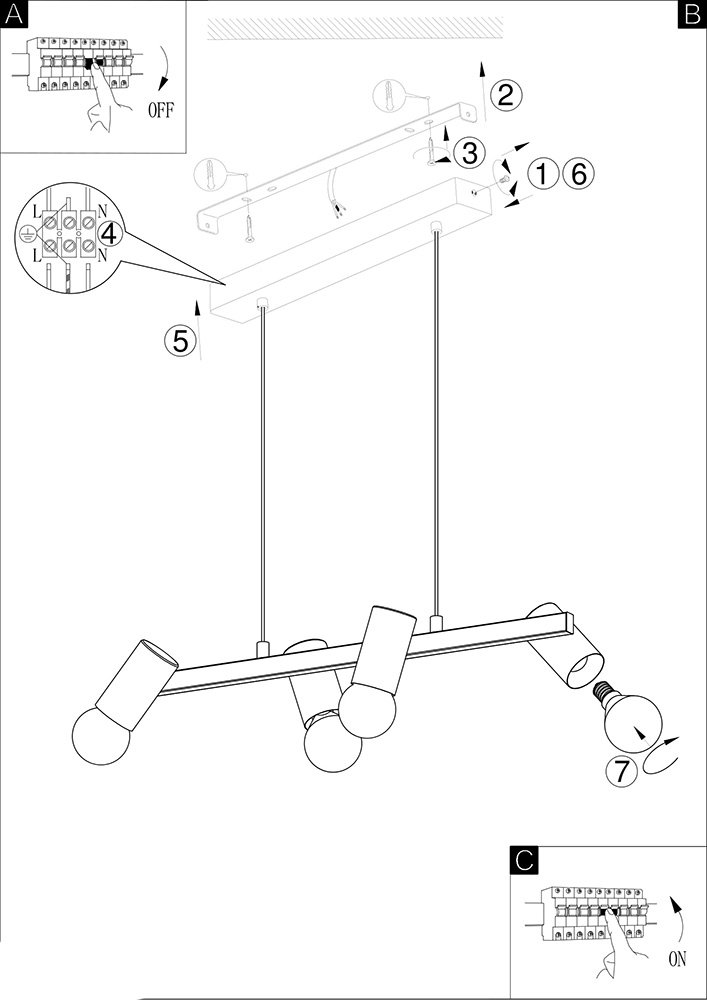 A

OFF

B

2

3

1 6

L N
4
L N

5

7

C

ON