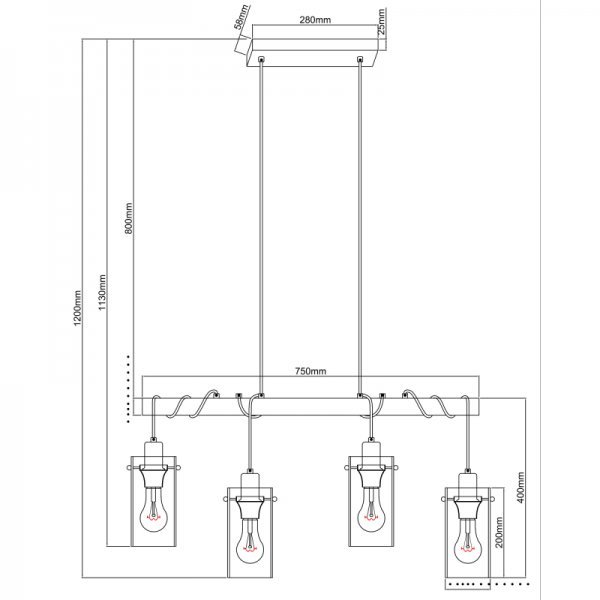 58mm
280mm
25mm
800mm
1130mm
1200mm
750mm
400mm
200mm