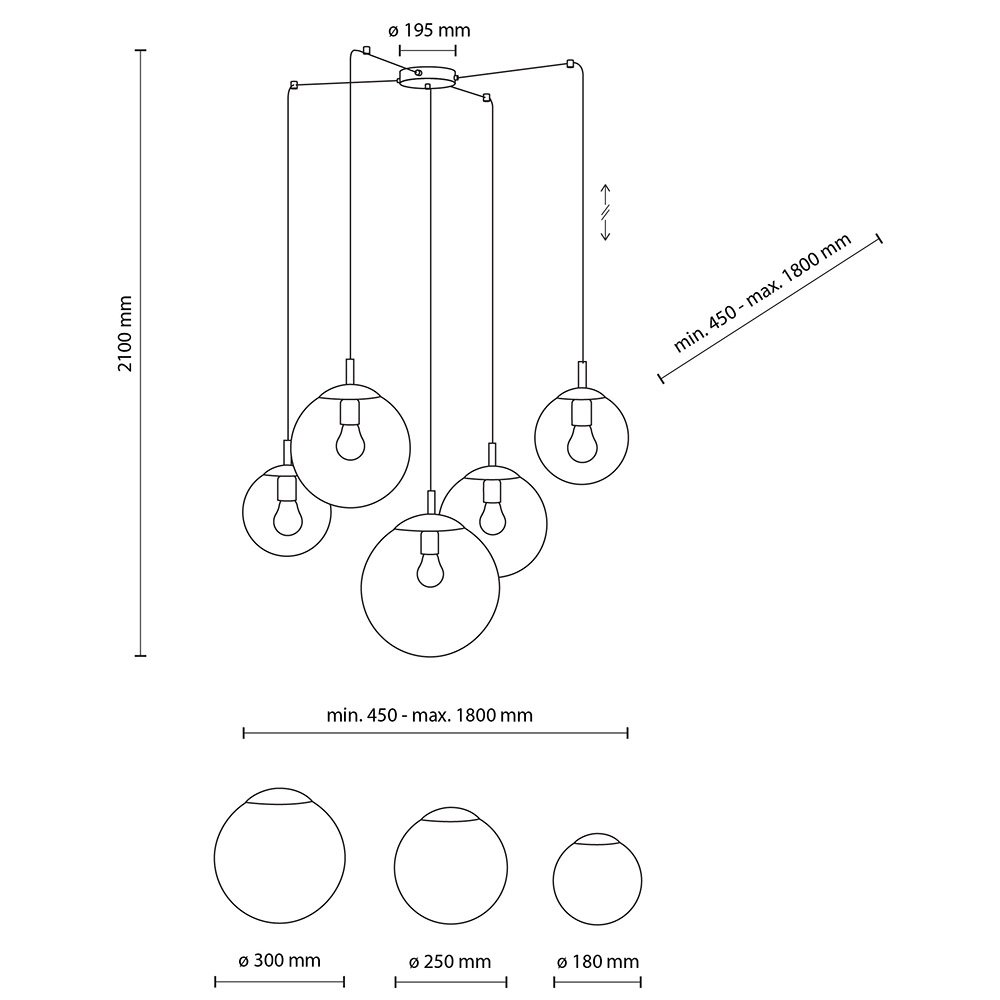 ø 195 mm

2100 mm

min. 450 - max. 1800 mm

min. 450 - max. 1800 mm

ø 300 mm

ø 250 mm

ø 180 mm