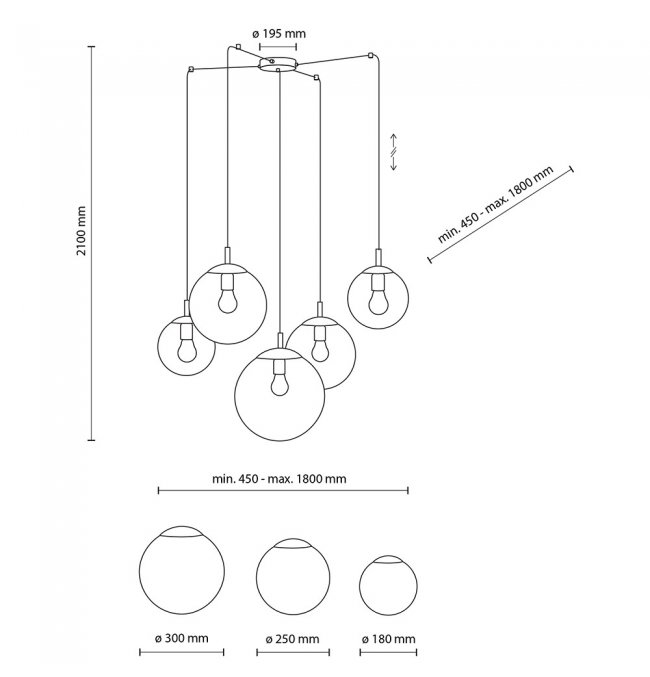 ø 195 mm

2100 mm

min. 450 - max. 1800 mm

min. 450 - max. 1800 mm

ø 300 mm

ø 250 mm

ø 180 mm