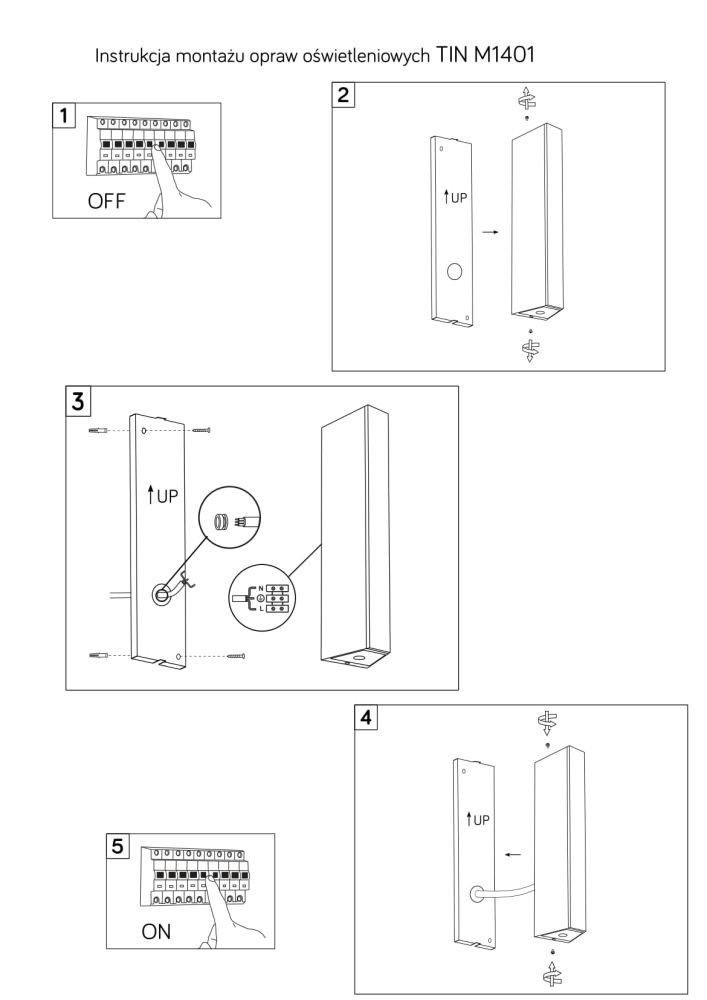 Instrukcja montażu opraw oświetleniowych TIN M1401

1

OFF

2

UP

3

UP

N
L

4

UP

5

ON