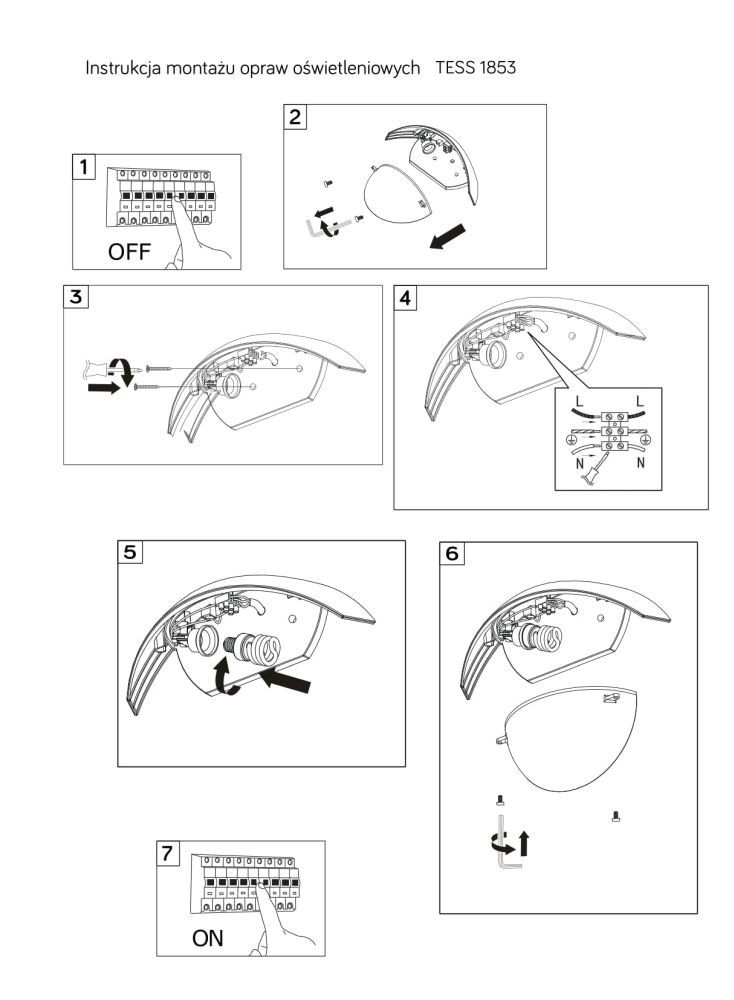 Instrukcja montażu opraw oświetleniowych TESS 1853

1

OFF

2

3

4

L L

N N

5

6

7

ON