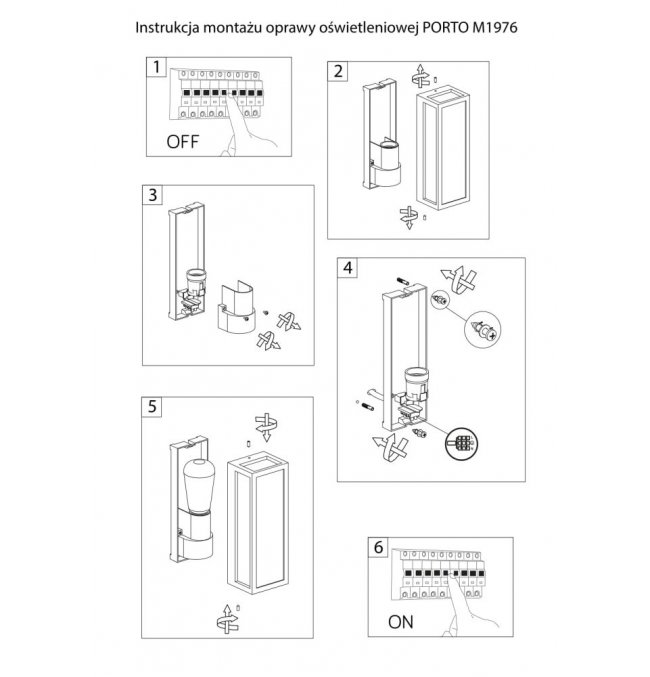 Instrukcja montażu oprawy oświetleniowej PORTO M1976

1

OFF

2

3

4

5

6

ON