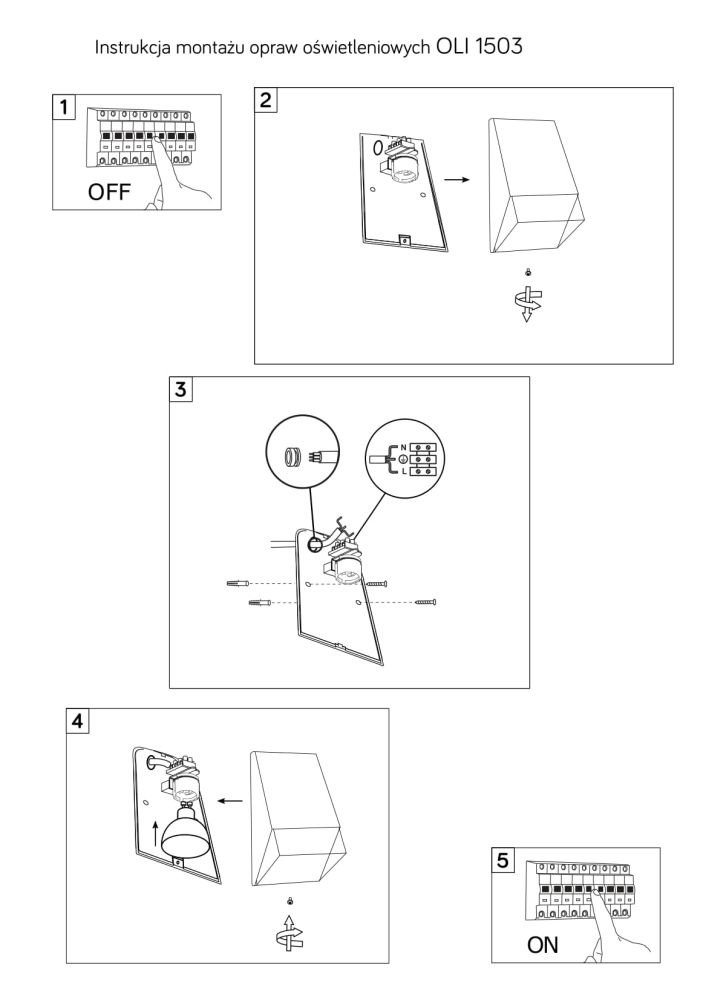 Instrukcja montażu opraw oświetleniowych OLI 1503

1
OFF

2

3
N
L

4

5
ON