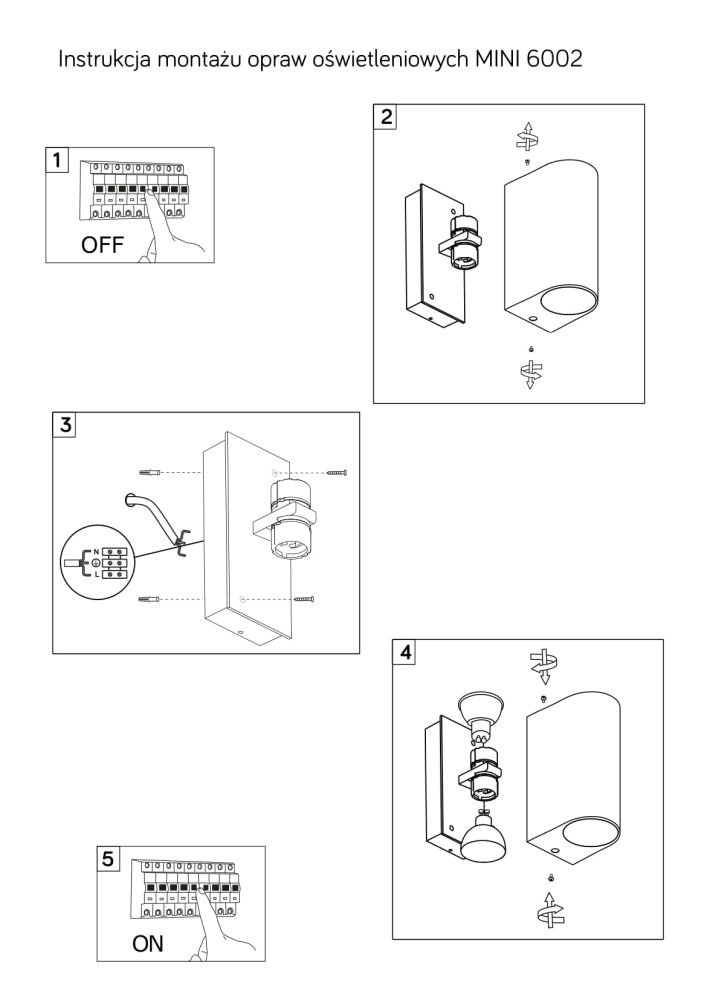 Instrukcja montażu opraw oświetleniowych MINI 6002

1

OFF

2

3

N

L

4

5

ON