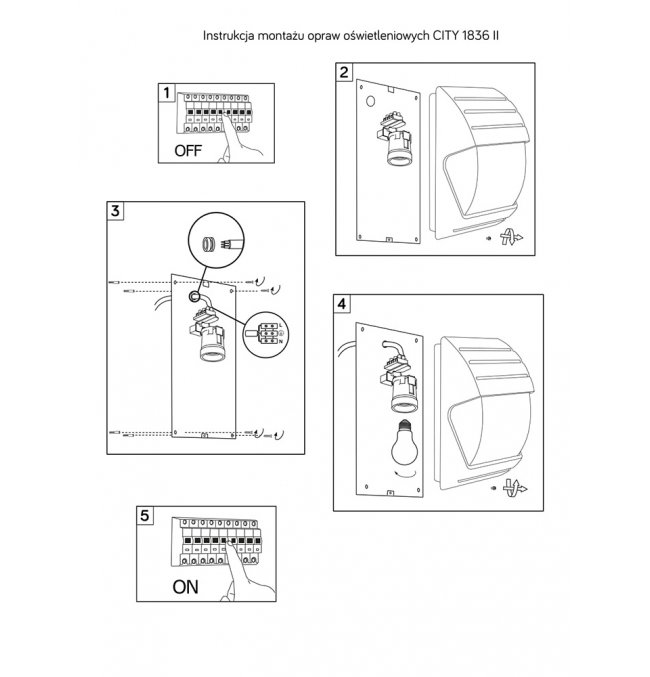 Instrukcja montażu opraw oświetleniowych CITY 1836 II

1

OFF

2

3

L

N

4

5

ON