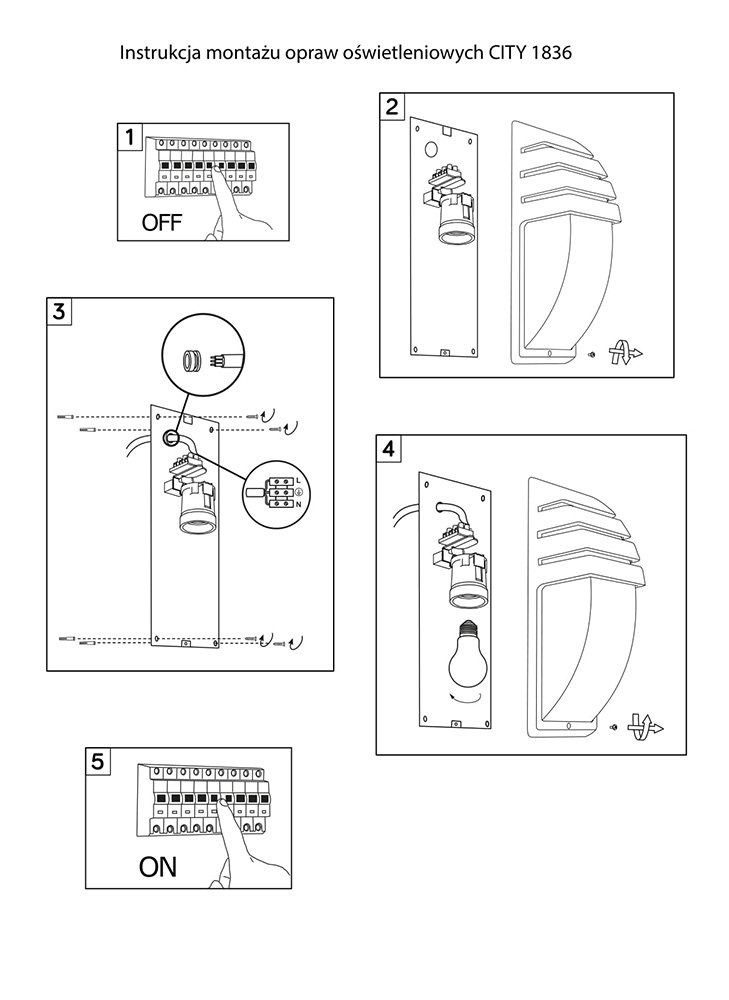 Instrukcja montażu opraw oświetleniowych CITY 1836

1

OFF

2

3

L

N

4

5

ON