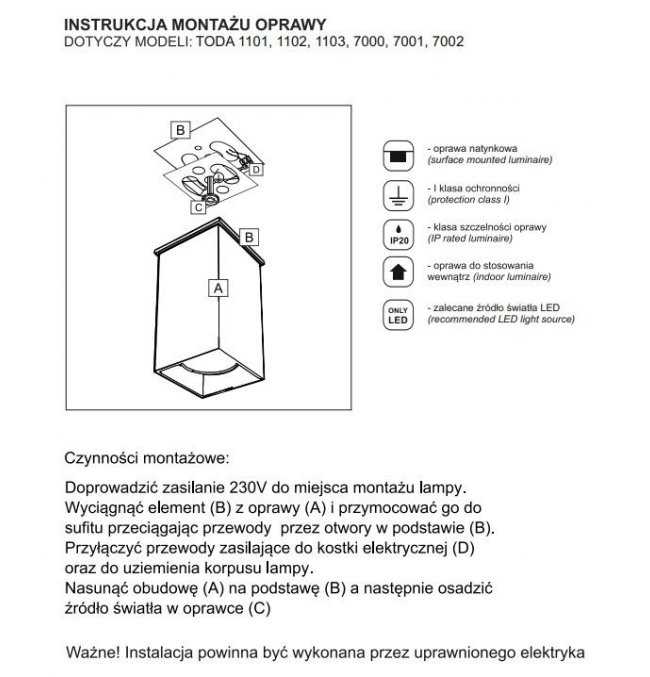 INSTRUKCJA MONTAŻU OPRAWY
DOTYCZY MODELI: TODA 1101, 1102, 1103, 7000, 7001, 7002

B
D
C
B
A

- oprawa natynkowa
(surface mounted luminaire)

- I klasa ochronności
(protection class I)

IP20
- klasa szczelności oprawy
(IP rated luminaire)

- oprawa do stosowania wewnątrz (indoor luminaire)

ONLY LED
- zalecane źródło światła LED
(recommended LED light source)

Czynności montażowe:

Doprowadzić zasilanie 230V do miejsca montażu lampy.
Wyciągnąć element (B) z oprawy (A) i przymocować go do sufitu przeciągając przewody przez otwory w podstawie (B).
Przyłączyć przewody zasilające do kostki elektrycznej (D) oraz do uziemienia korpusu lampy.
Nasunąć obudowę (A) na podstawę (B) a następnie osadzić źródło światła w oprawce (C)

Ważne! Instalacja powinna być wykonana przez uprawnionego elektryka