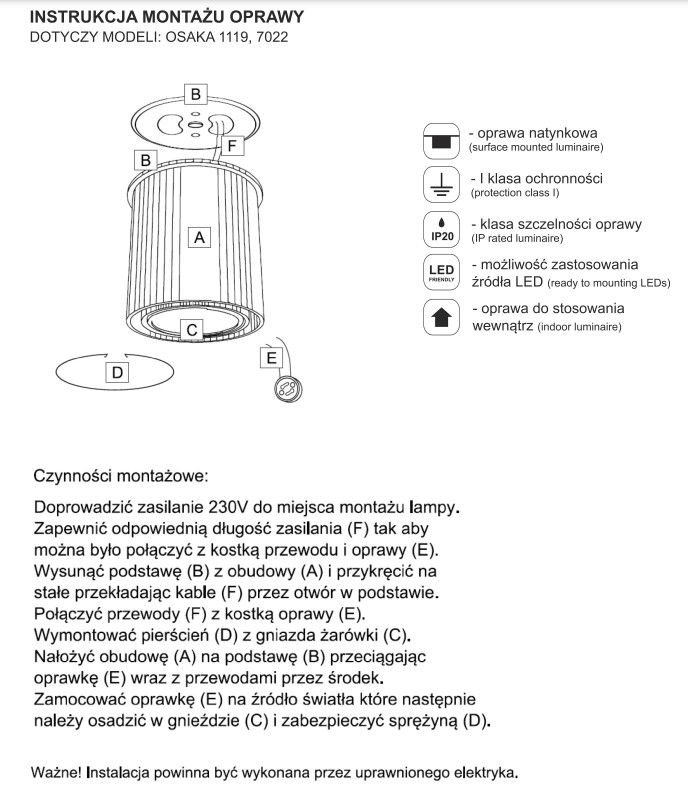 INSTRUKCJA MONTAŻU OPRAWY
DOTYCZY MODELI: OSAKA 1119, 7022

B
F
B
A
C
D
E

- oprawa natynkowa
(surface mounted luminaire)

- I klasa ochronności
(protection class I)

IP20
- klasa szczelności oprawy
(IP rated luminaire)

LED
FRIENDLY
- możliwość zastosowania
źródła LED (ready to mounting LEDs)

- oprawa do stosowania
wewnątrz (indoor luminaire)

Czynności montażowe:

Doprowadzić zasilanie 230V do miejsca montażu lampy.
Zapewnić odpowiednią długość zasilania (F) tak aby można było połączyć z kostką przewodu i oprawy (E).
Wysunąć podstawę (B) z obudowy (A) i przykręcić na stałe przekładając kable (F) przez otwór w podstawie.
Połączyć przewody (F) z kostką oprawy (E).
Wymontować pierścień (D) z gniazda żarówki (C).
Nałożyć obudowę (A) na podstawę (B) przeciągając oprawkę (E) wraz z przewodami przez środek.
Zamocować oprawkę (E) na źródło światła które następnie należy osadzić w gnieździe (C) i zabezpieczyć sprężyną (D).

Ważne! Instalacja powinna być wykonana przez uprawnionego elektryka.