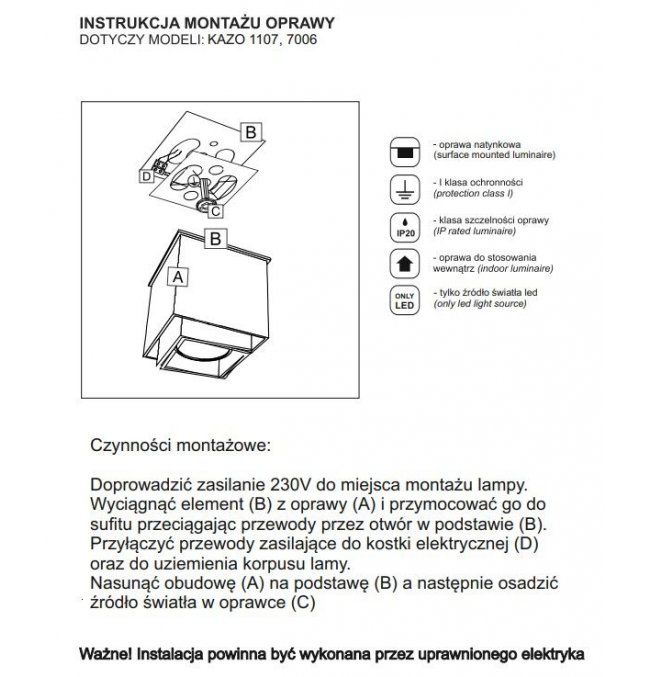 INSTRUKCJA MONTAŻU OPRAWY
DOTYCZY MODELI: KAZO 1107, 7006

B
D
C
B
A

- oprawa natynkowa (surface mounted luminaire)

- I klasa ochronności (protection class I)

IP20
- klasa szczelności oprawy (IP rated luminaire)

- oprawa do stosowania wewnątrz (indoor luminaire)

ONLY LED
- tylko źródło światła led (only led light source)

Czynności montażowe:

Doprowadzić zasilanie 230V do miejsca montażu lampy. Wyciągnąć element (B) z oprawy (A) i przymocować go do sufitu przeciągając przewody przez otwór w podstawie (B). Przyłączyć przewody zasilające do kostki elektrycznej (D) oraz do uziemienia korpusu lamy.
Nasunąć obudowę (A) na podstawę (B) a następnie osadzić źródło światła w oprawce (C)

Ważne! Instalacja powinna być wykonana przez uprawnionego elektryka