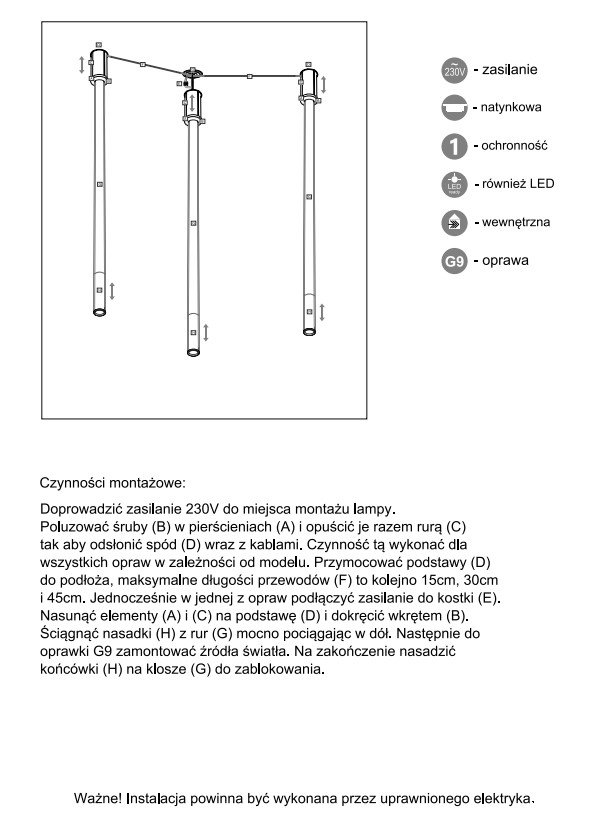 230V - zasilanie

- natynkowa

1 - ochronność

LED - również LED

- wewnętrzna

G9 - oprawa

Czynności montażowe:

Doprowadzić zasilanie 230V do miejsca montażu lampy. Poluzować śruby (B) w pierścieniach (A) i opuścić je razem rurą (C) tak aby odsłonić spód (D) wraz z kablami. Czynność tą wykonać dla wszystkich opraw w zależności od modelu. Przymocować podstawy (D) do podłoża, maksymalne długości przewodów (F) to kolejno 15cm, 30cm i 45cm. Jednocześnie w jednej z opraw podłączyć zasilanie do kostki (E). Nasunąć elementy (A) i (C) na podstawę (D) i dokręcić wkrętem (B). Ściągnąć nasadki (H) z rur (G) mocno pociągając w dół. Następnie do oprawki G9 zamontować źródła światła. Na zakończenie nasadzić końcówki (H) na klosze (G) do zablokowania.

Ważne! Instalacja powinna być wykonana przez uprawnionego elektryka.