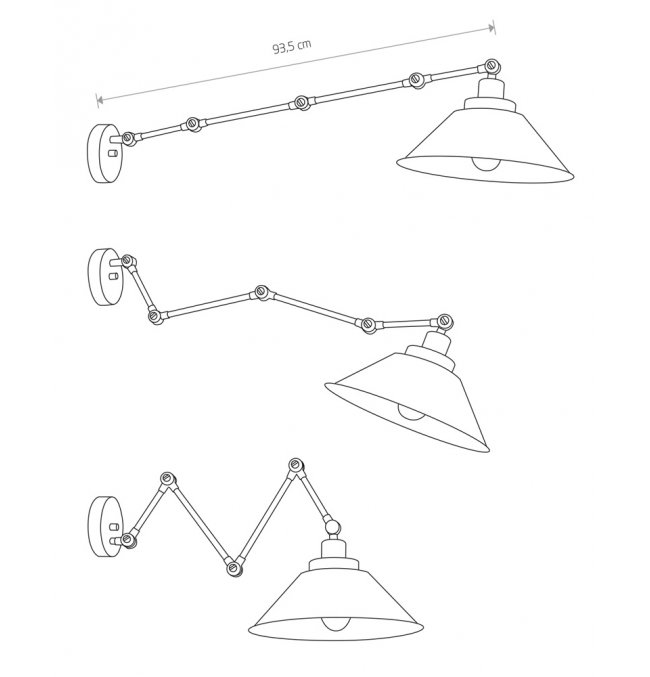 93,5 cm