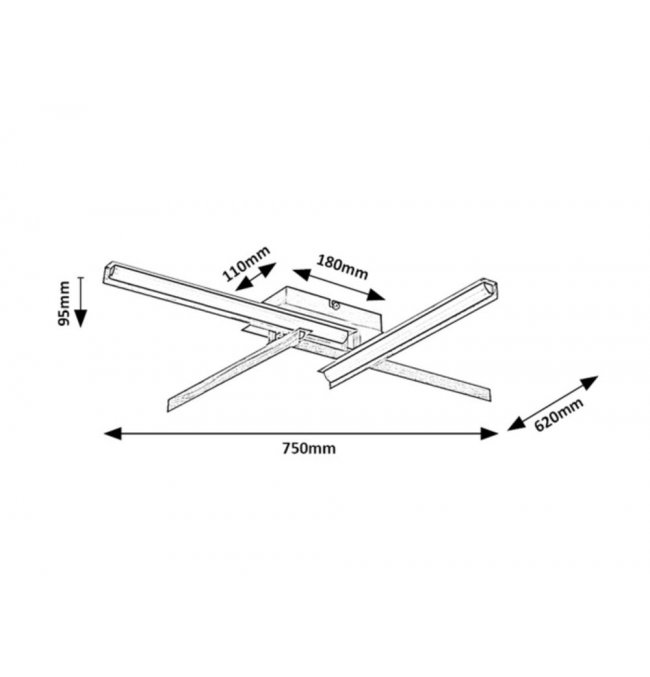 95mm

110mm

180mm

620mm

750mm