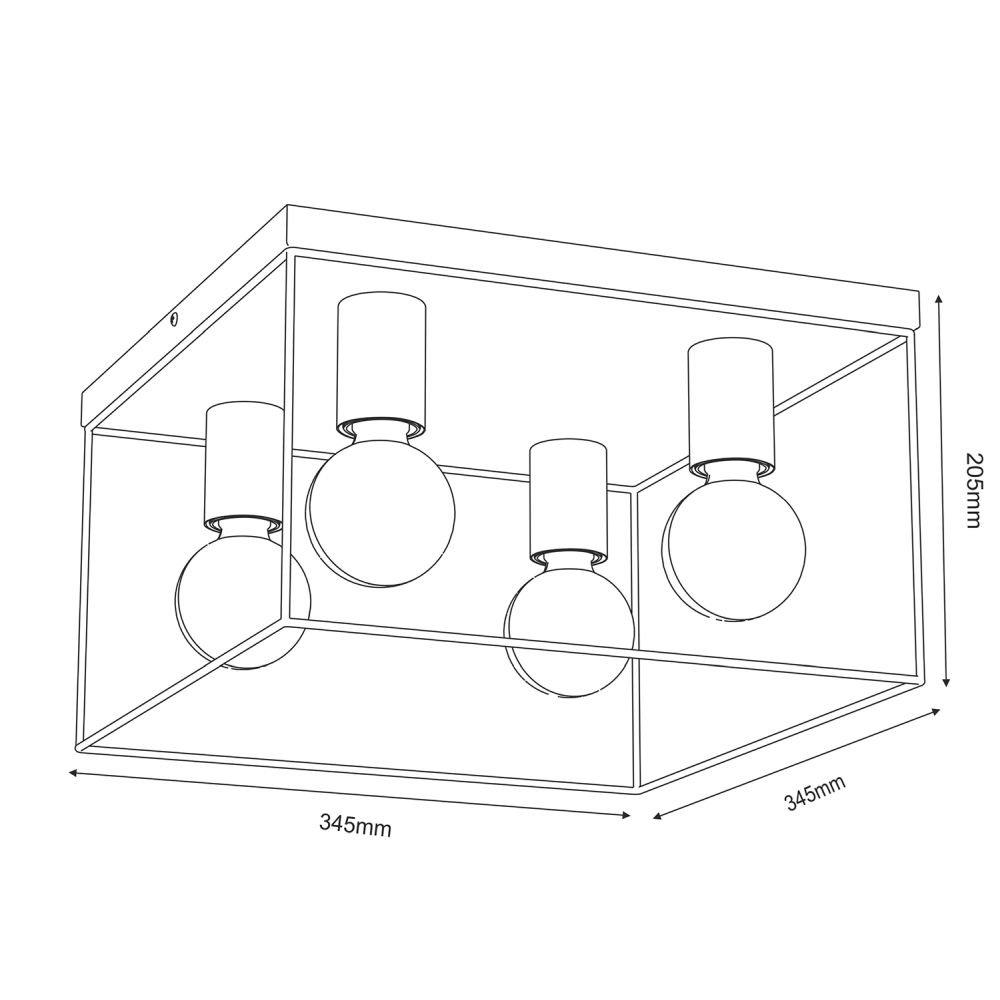 205mm

345mm

345mm