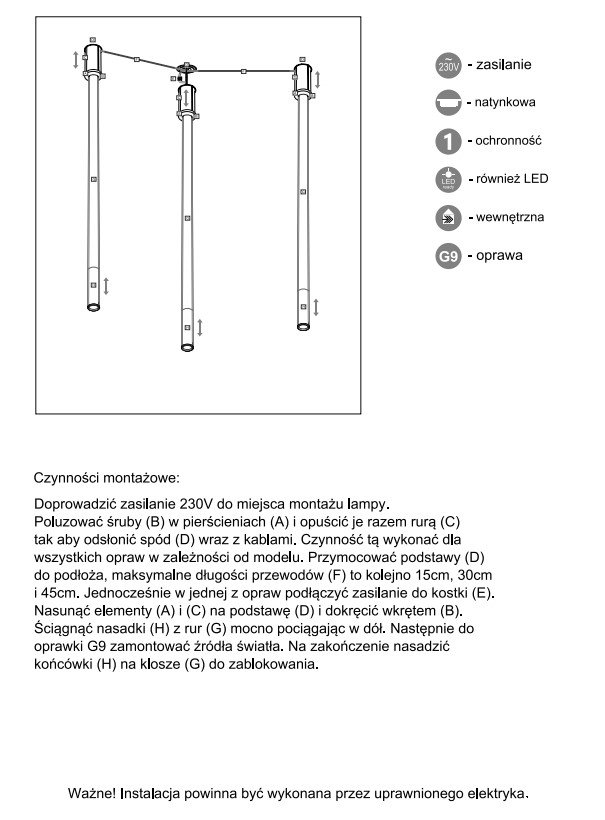 230V - zasilanie

- natynkowa

1 - ochronność

LED ready - również LED

- wewnętrzna

G9 - oprawa

Czynności montażowe:

Doprowadzić zasilanie 230V do miejsca montażu lampy. Poluzować śruby (B) w pierścieniach (A) i opuścić je razem rurą (C) tak aby odsłonić spód (D) wraz z kablami. Czynność tą wykonać dla wszystkich opraw w zależności od modelu. Przymocować podstawy (D) do podłoża, maksymalne długości przewodów (F) to kolejno 15cm, 30cm i 45cm. Jednocześnie w jednej z opraw podłączyć zasilanie do kostki (E). Nasunąć elementy (A) i (C) na podstawę (D) i dokręcić wkrętem (B). Ściągnąć nasadki (H) z rur (G) mocno pociągając w dół. Następnie do oprawki G9 zamontować źródła światła. Na zakończenie nasadzić końcówki (H) na klosze (G) do zablokowania.

Ważne! Instalacja powinna być wykonana przez uprawnionego elektryka.