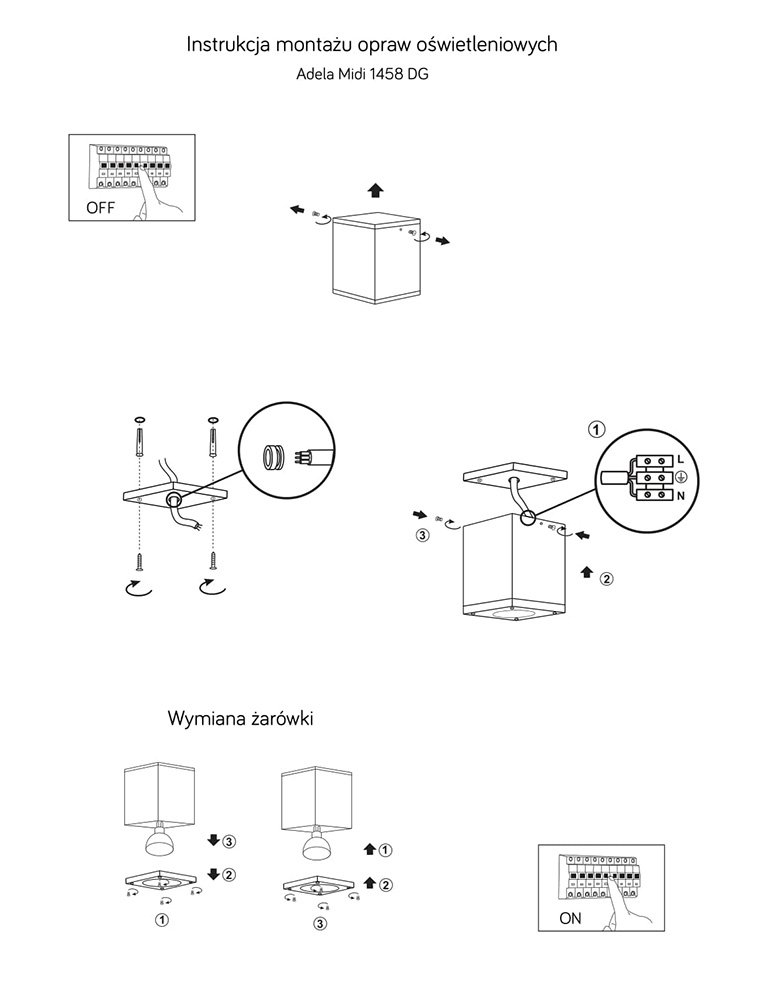 Instrukcja montażu opraw oświetleniowych
Adela Midi 1458 DG

OFF

1
L
N
3
2

Wymiana żarówki

3
2
1

1
2
3

ON