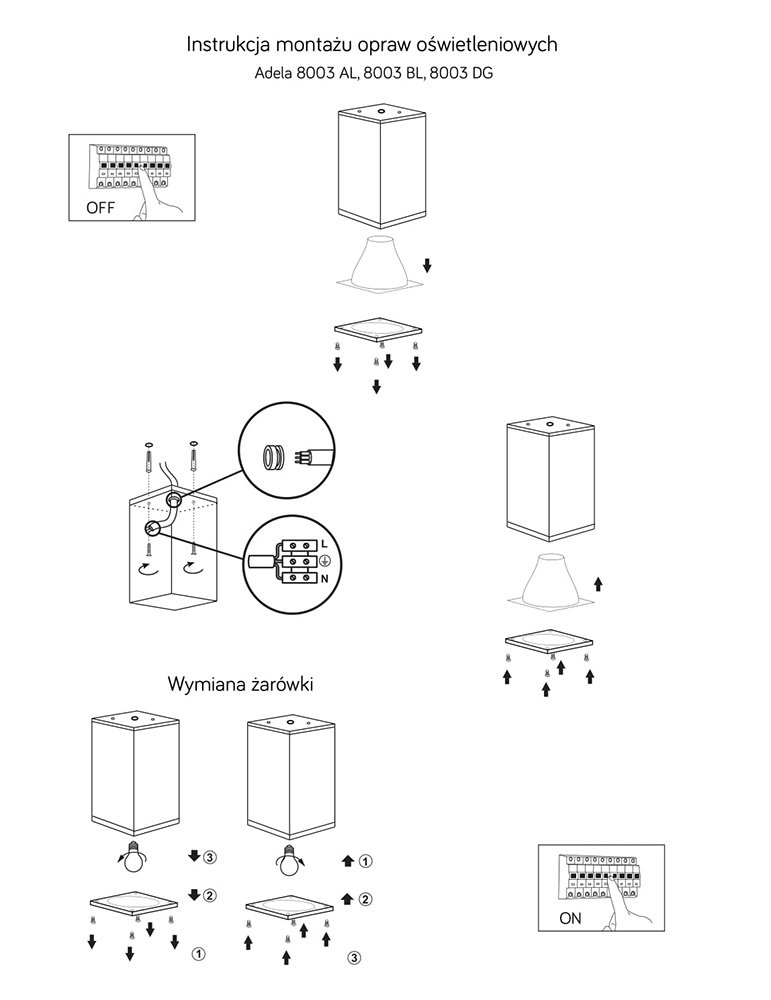 Instrukcja montażu opraw oświetleniowych
Adela 8003 AL, 8003 BL, 8003 DG

OFF

L
N

Wymiana żarówki

3
2
1

1
2
3

ON