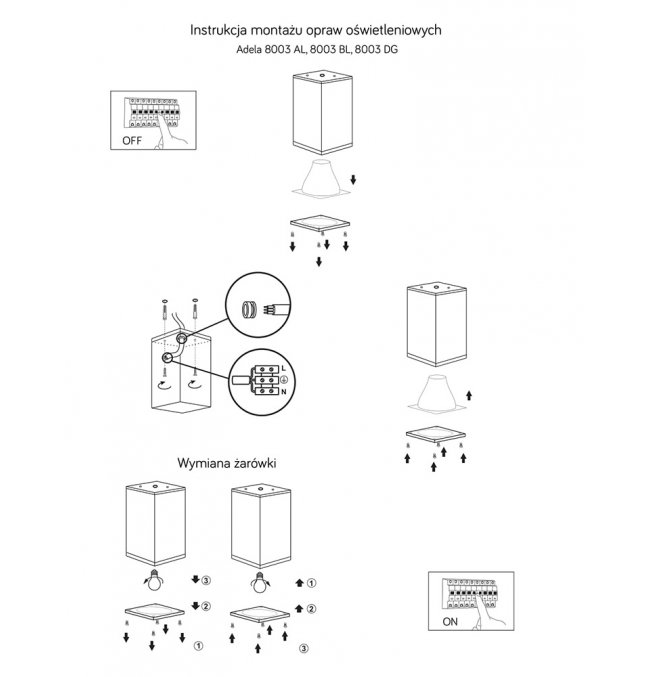 Instrukcja montażu opraw oświetleniowych
Adela 8003 AL, 8003 BL, 8003 DG

OFF

L
N

Wymiana żarówki

3
2
1

1
2
3

ON