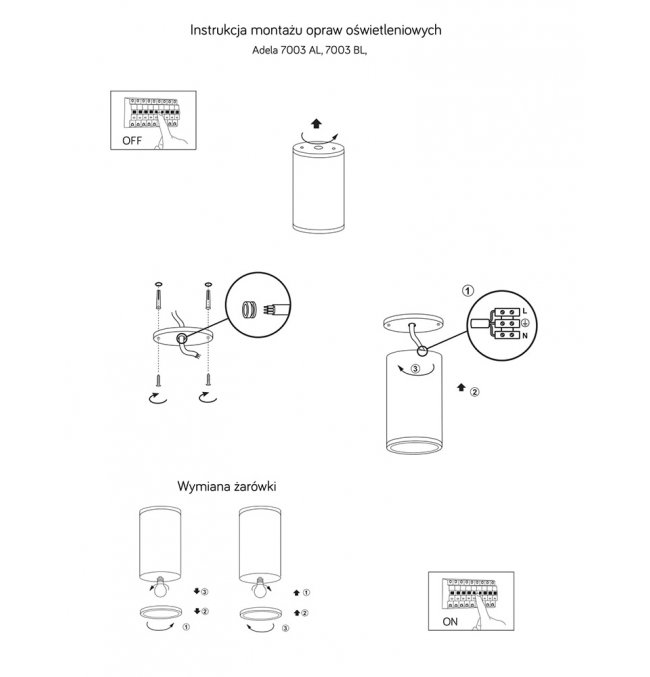 Instrukcja montażu opraw oświetleniowych

Adela 7003 AL, 7003 BL,

OFF

1

L

N

3

2

Wymiana żarówki

3

2

1

1

2

3

ON