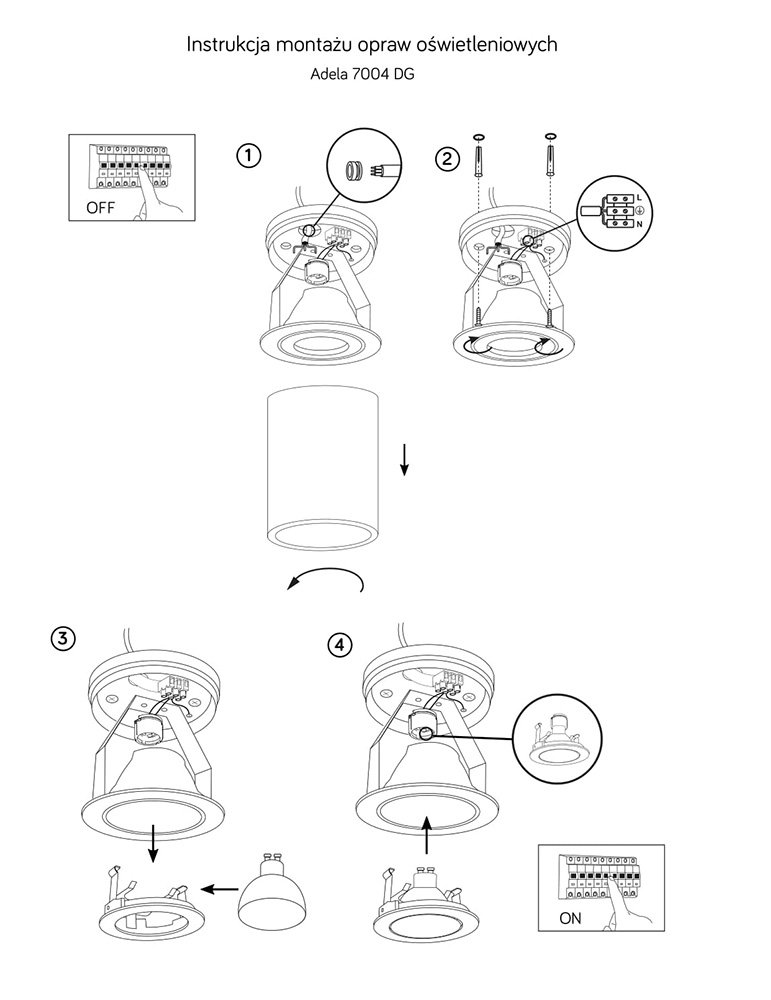 Instrukcja montażu opraw oświetleniowych
Adela 7004 DG

OFF

1

2

L
N

3

4

ON