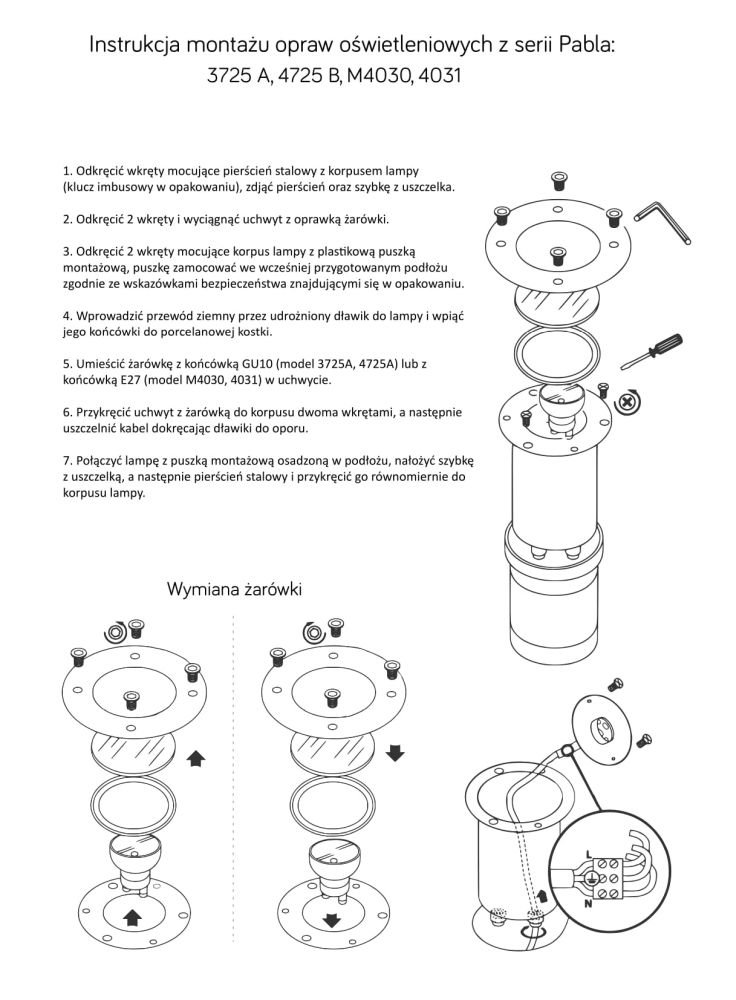 Instrukcja montażu opraw oświetleniowych z serii Pabla:
3725 A, 4725 B, M4030, 4031

1. Odkręcić wkręty mocujące pierścień stalowy z korpusem lampy (klucz imbusowy w opakowaniu), zdjąć pierścień oraz szybkę z uszczelka.

2. Odkręcić 2 wkręty i wyciągnąć uchwyt z oprawką żarówki.

3. Odkręcić 2 wkręty mocujące korpus lampy z plastikową puszką montażową, puszkę zamocować we wcześniej przygotowanym podłożu zgodnie ze wskazówkami bezpieczeństwa znajdującymi się w opakowaniu.

4. Wprowadzić przewód ziemny przez udrożniony dławik do lampy i wpiąć jego końcówki do porcelanowej kostki.

5. Umieścić żarówkę z końcówką GU10 (model 3725A, 4725A) lub z końcówką E27 (model M4030, 4031) w uchwycie.

6. Przykręcić uchwyt z żarówką do korpusu dwoma wkrętami, a następnie uszczelnić kabel dokręcając dławiki do oporu.

7. Połączyć lampę z puszką montażową osadzoną w podłożu, nałożyć szybkę z uszczelką, a następnie pierścień stalowy i przykręcić go równomiernie do korpusu lampy.

Wymiana żarówki

L
N