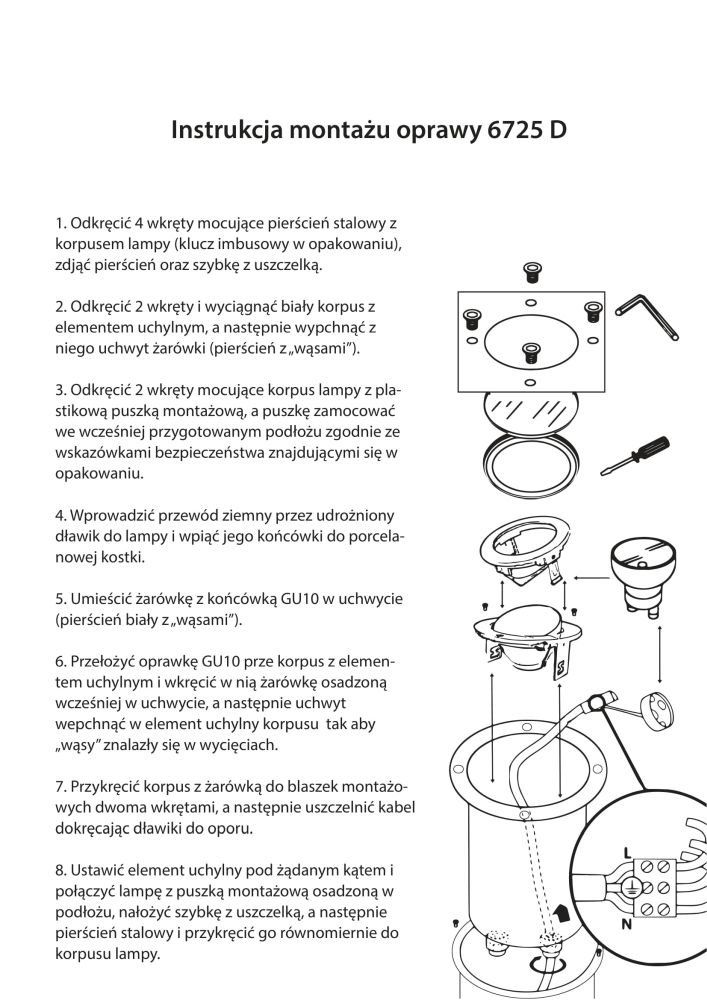 Instrukcja montażu oprawy 6725 D

1. Odkręcić 4 wkręty mocujące pierścień stalowy z korpusem lampy (klucz imbusowy w opakowaniu), zdjąć pierścień oraz szybkę z uszczelką.

2. Odkręcić 2 wkręty i wyciągnąć biały korpus z elementem uchylnym, a następnie wypchnąć z niego uchwyt żarówki (pierścień z „wąsami”).

3. Odkręcić 2 wkręty mocujące korpus lampy z plastikową puszką montażową, a puszkę zamocować we wcześniej przygotowanym podłożu zgodnie ze wskazówkami bezpieczeństwa znajdującymi się w opakowaniu.

4. Wprowadzić przewód ziemny przez udrożniony dławik do lampy i wpiąć jego końcówki do porcelanowej kostki.

5. Umieścić żarówkę z końcówką GU10 w uchwycie (pierścień biały z „wąsami”).

6. Przełożyć oprawkę GU10 prze korpus z elementem uchylnym i wkręcić w nią żarówkę osadzoną wcześniej w uchwycie, a następnie uchwyt wepchnąć w element uchylny korpusu tak aby „wąsy” znalazły się w wycięciach.

7. Przykręcić korpus z żarówką do blaszek montażowych dwoma wkrętami, a następnie uszczelnić kabel dokręcając dławiki do oporu.

8. Ustawić element uchylny pod żądanym kątem i połączyć lampę z puszką montażową osadzoną w podłożu, nałożyć szybkę z uszczelką, a następnie pierścień stalowy i przykręcić go równomiernie do korpusu lampy.

L
N