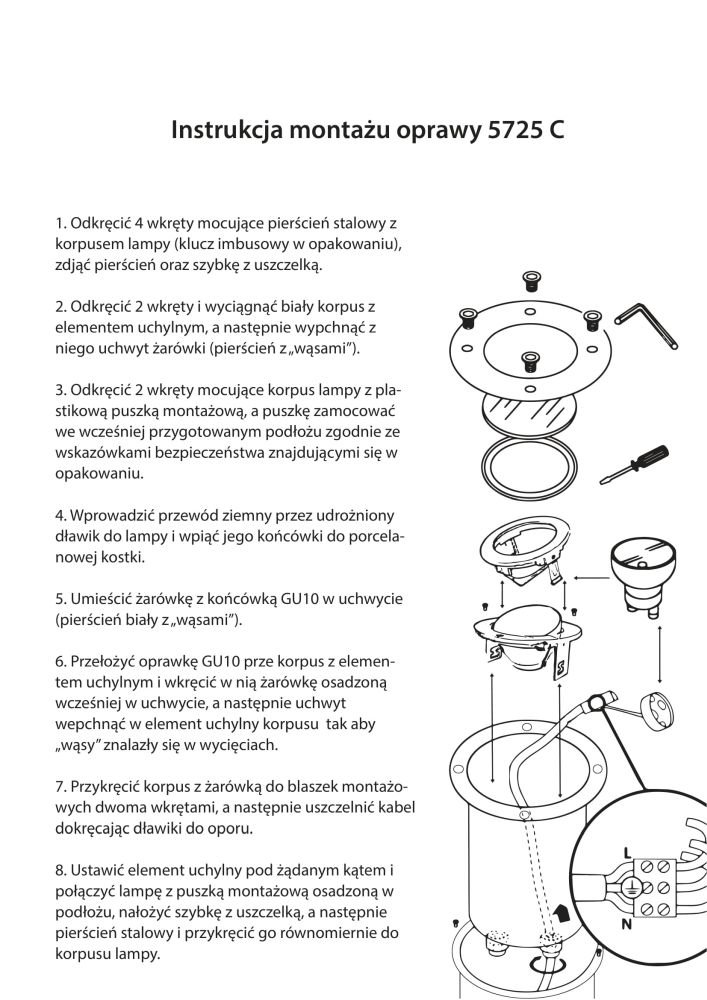 Instrukcja montażu oprawy 5725 C

1. Odkręcić 4 wkręty mocujące pierścień stalowy z korpusem lampy (klucz imbusowy w opakowaniu), zdjąć pierścień oraz szybkę z uszczelką.

2. Odkręcić 2 wkręty i wyciągnąć biały korpus z elementem uchylnym, a następnie wypchnąć z niego uchwyt żarówki (pierścień z „wąsami").

3. Odkręcić 2 wkręty mocujące korpus lampy z plastikową puszką montażową, a puszkę zamocować we wcześniej przygotowanym podłożu zgodnie ze wskazówkami bezpieczeństwa znajdującymi się w opakowaniu.

4. Wprowadzić przewód ziemny przez udrożniony dławik do lampy i wpiąć jego końcówki do porcelanowej kostki.

5. Umieścić żarówkę z końcówką GU10 w uchwycie (pierścień biały z „wąsami").

6. Przełożyć oprawkę GU10 prze korpus z elementem uchylnym i wkręcić w nią żarówkę osadzoną wcześniej w uchwycie, a następnie uchwyt wepchnąć w element uchylny korpusu tak aby „wąsy" znalazły się w wycięciach.

7. Przykręcić korpus z żarówką do blaszek montażowych dwoma wkrętami, a następnie uszczelnić kabel dokręcając dławiki do oporu.

8. Ustawić element uchylny pod żądanym kątem i połączyć lampę z puszką montażową osadzoną w podłożu, nałożyć szybkę z uszczelką, a następnie pierścień stalowy i przykręcić go równomiernie do korpusu lampy.

L
N