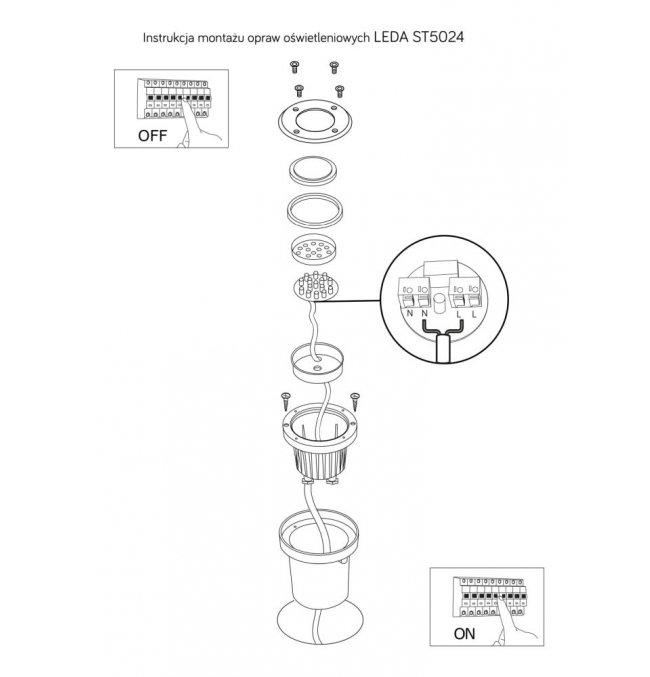 Instrukcja montażu opraw oświetleniowych LEDA ST5024

OFF

N N L L

ON