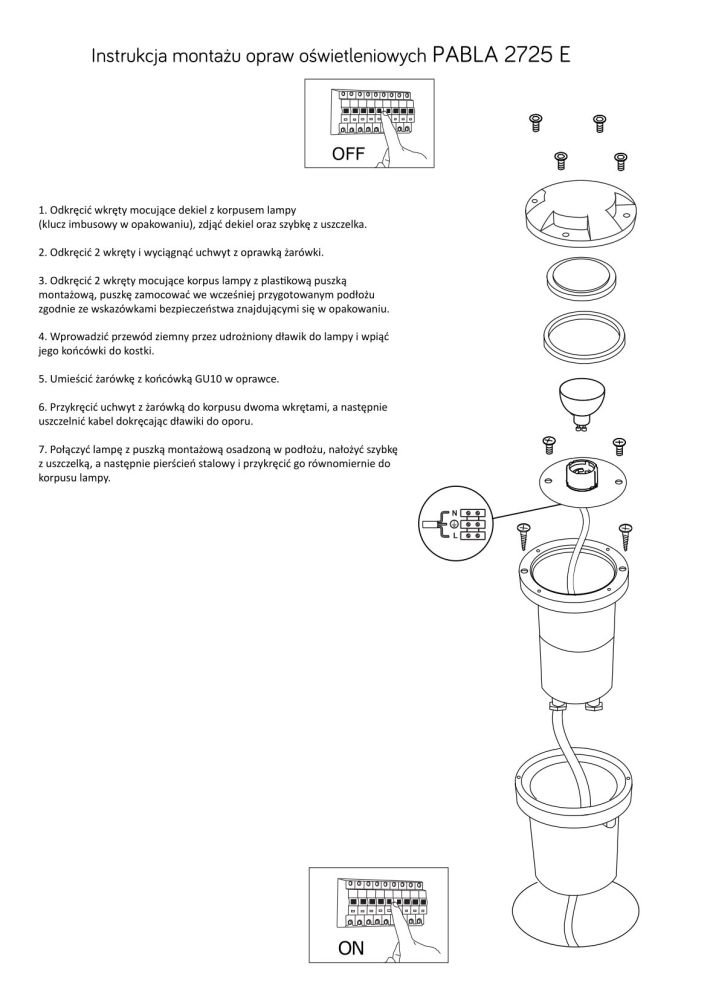 Instrukcja montażu opraw oświetleniowych PABLA 2725 E

OFF

1. Odkręcić wkręty mocujące dekiel z korpusem lampy (klucz imbusowy w opakowaniu), zdjąć dekiel oraz szybkę z uszczelka.

2. Odkręcić 2 wkręty i wyciągnąć uchwyt z oprawką żarówki.

3. Odkręcić 2 wkręty mocujące korpus lampy z plastikową puszką montażową, puszkę zamocować we wcześniej przygotowanym podłożu zgodnie ze wskazówkami bezpieczeństwa znajdującymi się w opakowaniu.

4. Wprowadzić przewód ziemny przez udrożniony dławik do lampy i wpiąć jego końcówki do kostki.

5. Umieścić żarówkę z końcówką GU10 w oprawce.

6. Przykręcić uchwyt z żarówką do korpusu dwoma wkrętami, a następnie uszczelnić kabel dokręcając dławiki do oporu.

7. Połączyć lampę z puszką montażową osadzoną w podłożu, nałożyć szybkę z uszczelką, a następnie pierścień stalowy i przykręcić go równomiernie do korpusu lampy.

N
L

ON