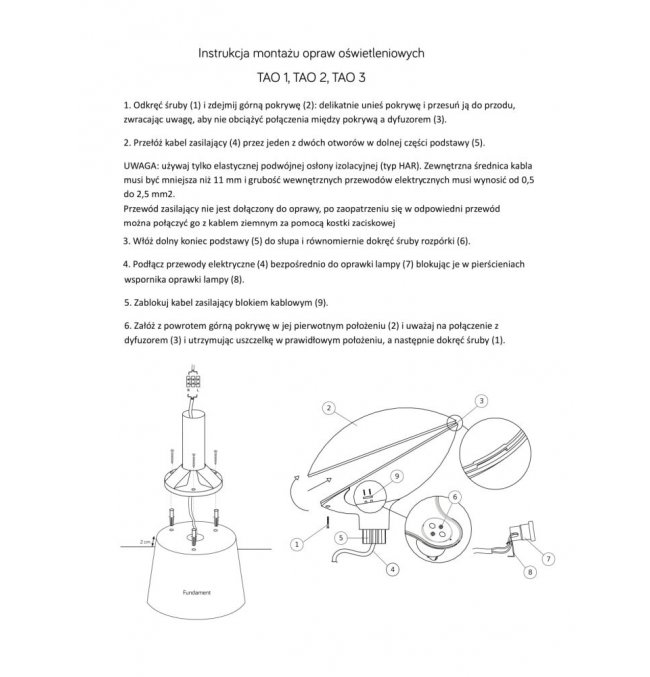 Instrukcja montażu opraw oświetleniowych

TAO 1, TAO 2, TAO 3

1. Odkręć śruby (1) i zdejmij górną pokrywę (2): delikatnie unieś pokrywę i przesuń ją do przodu, zwracając uwagę, aby nie obciążyć połączenia między pokrywą a dyfuzorem (3).

2. Przełóż kabel zasilający (4) przez jeden z dwóch otworów w dolnej części podstawy (5).

UWAGA: używaj tylko elastycznej podwójnej osłony izolacyjnej (typ HAR). Zewnętrzna średnica kabla musi być mniejsza niż 11 mm i grubość wewnętrznych przewodów elektrycznych musi wynosić od 0,5 do 2,5 mm2.
Przewód zasilający nie jest dołączony do oprawy, po zaopatrzeniu się w odpowiedni przewód można połączyć go z kablem ziemnym za pomocą kostki zaciskowej

3. Włóż dolny koniec podstawy (5) do słupa i równomiernie dokręć śruby rozpórki (6).

4. Podłącz przewody elektryczne (4) bezpośrednio do oprawki lampy (7) blokując je w pierścieniach wspornika oprawki lampy (8).

5. Zablokuj kabel zasilający blokiem kablowym (9).

6. Załóż z powrotem górną pokrywę w jej pierwotnym położeniu (2) i uważaj na połączenie z dyfuzorem (3) i utrzymując uszczelkę w prawidłowym położeniu, a następnie dokręć śruby (1).

2 cm

Fundament

2

3

9

6

1

5

4

7

8