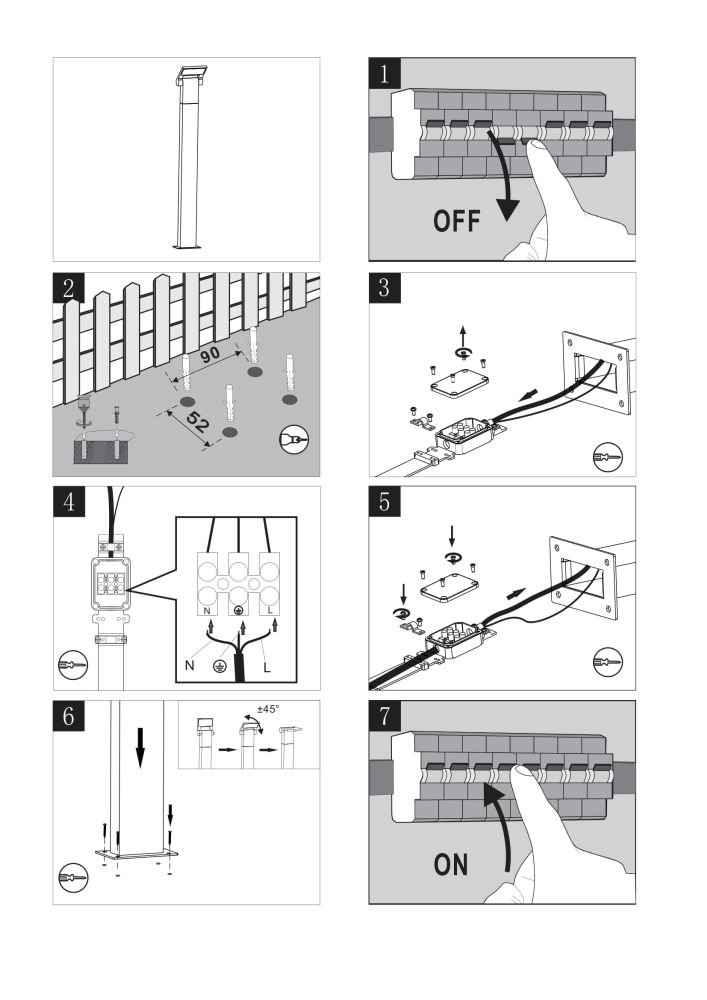 1

OFF

2

90

52

3

4

N

L

N

L

5

6

±45°

7

ON