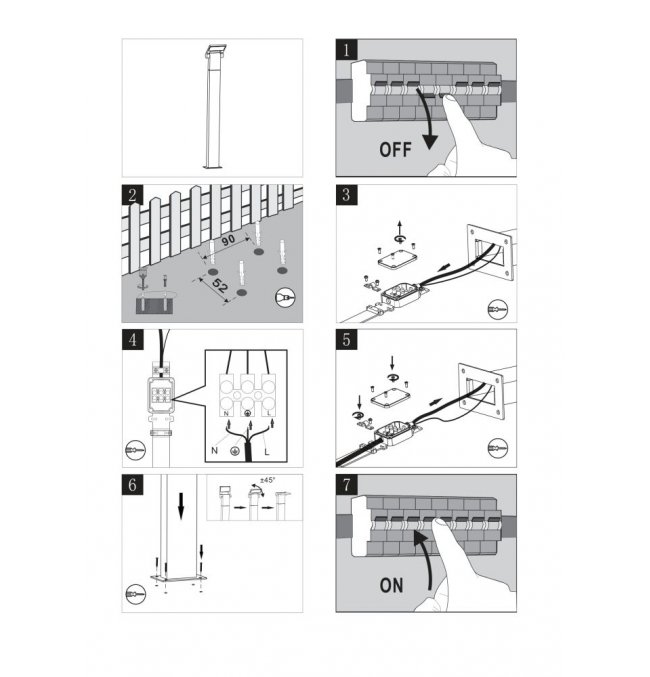 1

OFF

2

90

52

3

4

N

L

N

L

5

6

±45°

7

ON