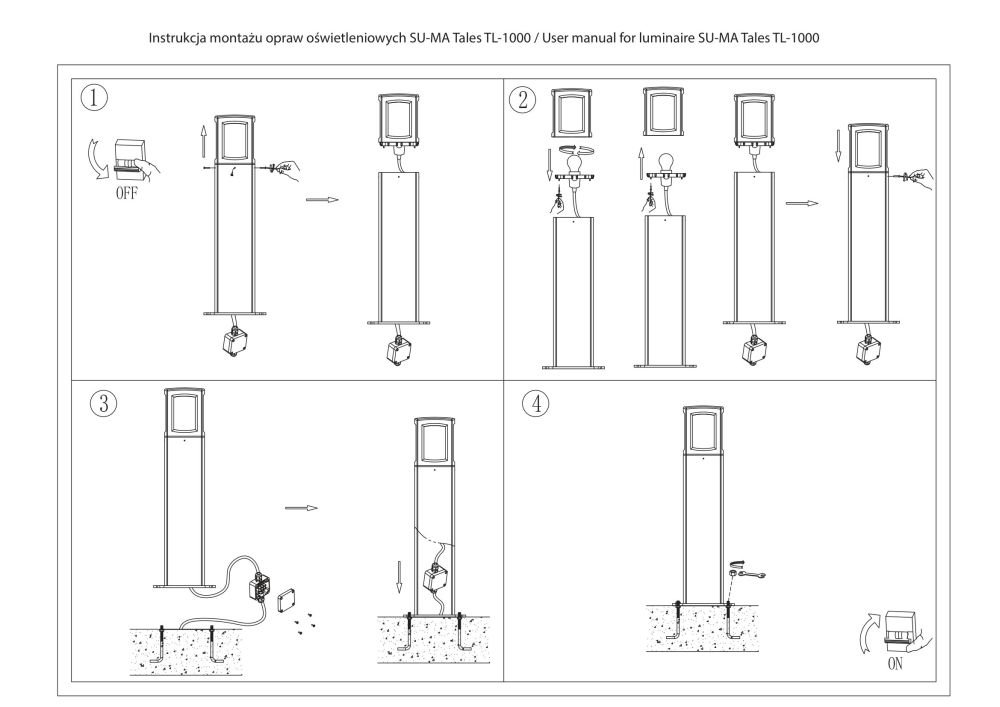 Instrukcja montażu opraw oświetleniowych SU-MA Tales TL-1000 / User manual for luminaire SU-MA Tales TL-1000

1

OFF

2

3

4

ON