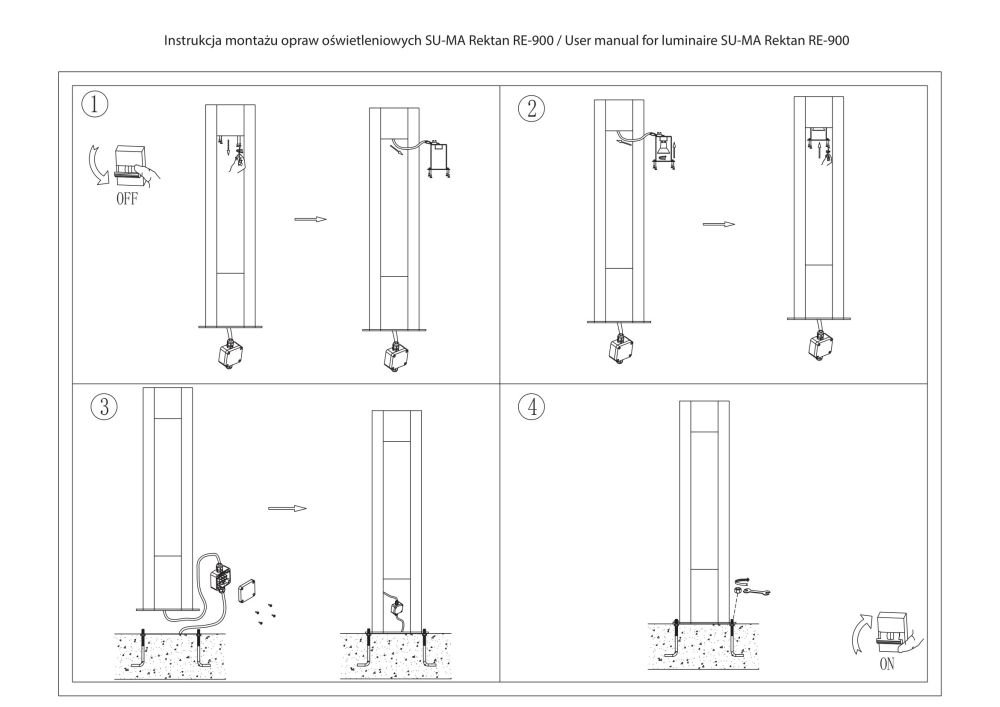 Instrukcja montażu opraw oświetleniowych SU-MA Rektan RE-900 / User manual for luminaire SU-MA Rektan RE-900

1

OFF

2

3

4

ON