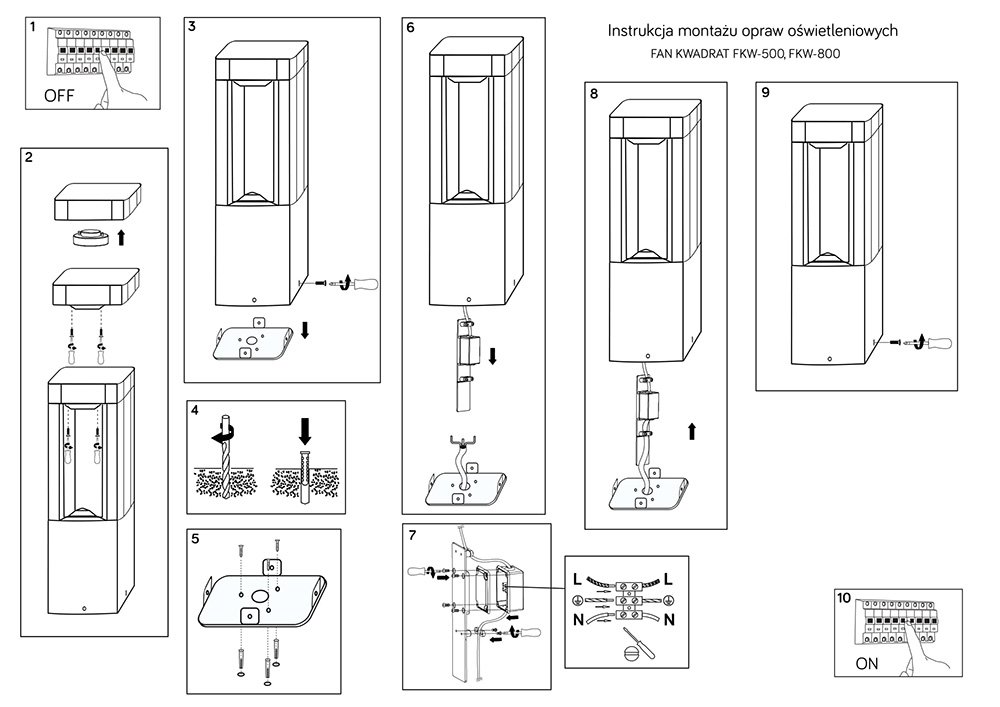 Instrukcja montażu opraw oświetleniowych
FAN KWADRAT FKW-500, FKW-800

1
OFF

2

3

4

5

6

7
L
L
N
N

8

9

10
ON