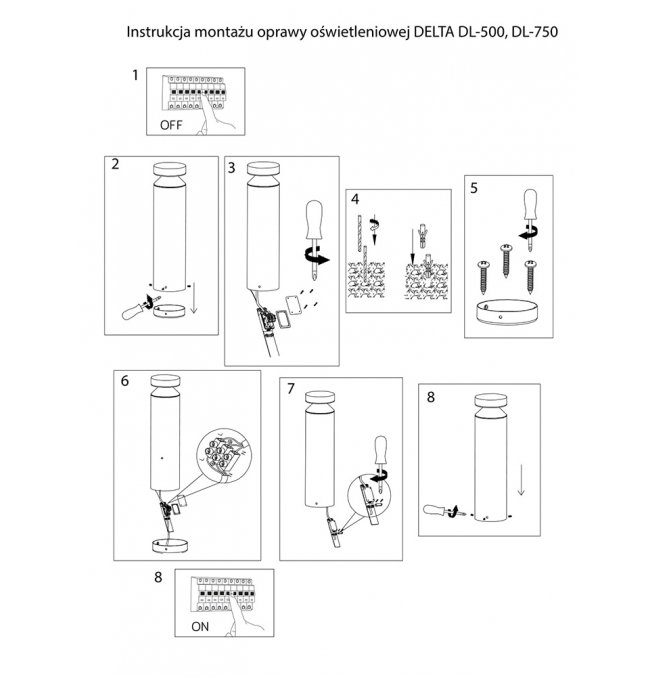 Instrukcja montażu oprawy oświetleniowej DELTA DL-500, DL-750

1

OFF

2

3

4

5

6

7

8

8

ON