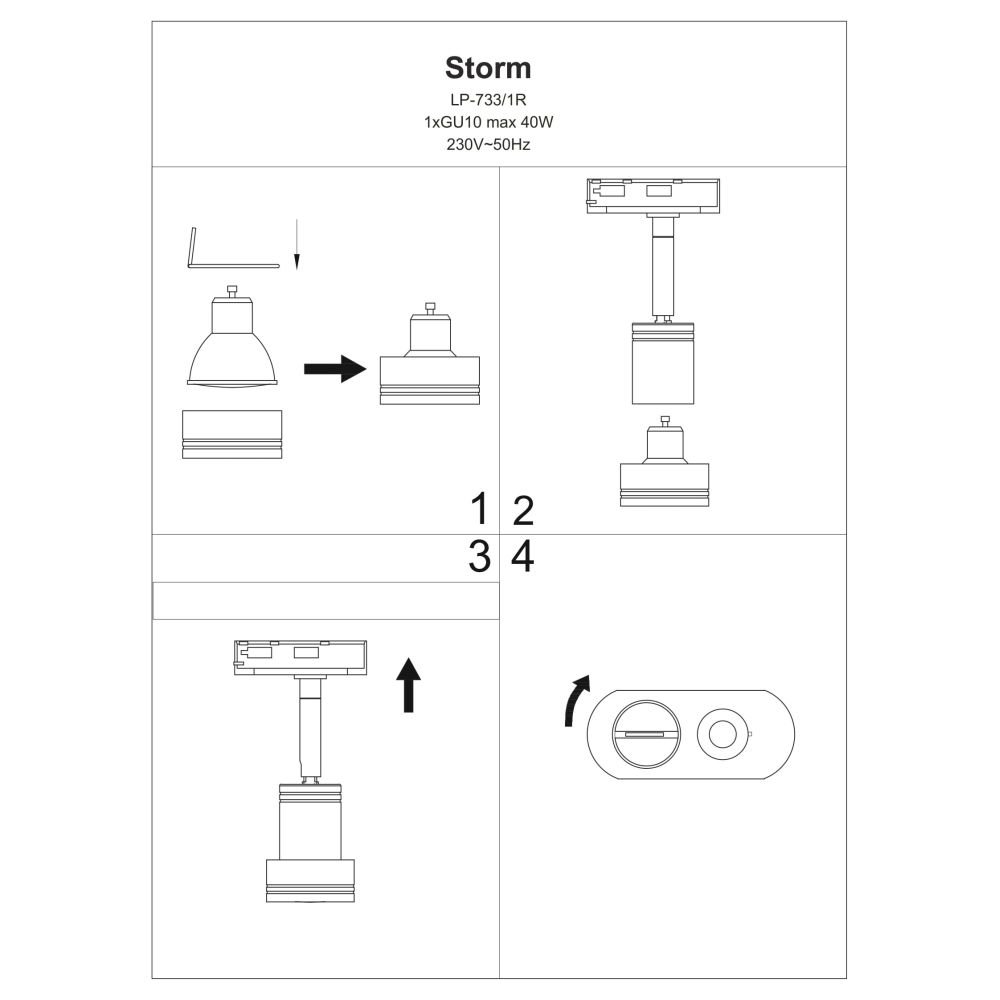 Storm
LP-733/1R
1xGU10 max 40W
230V~50Hz

1 2

3 4