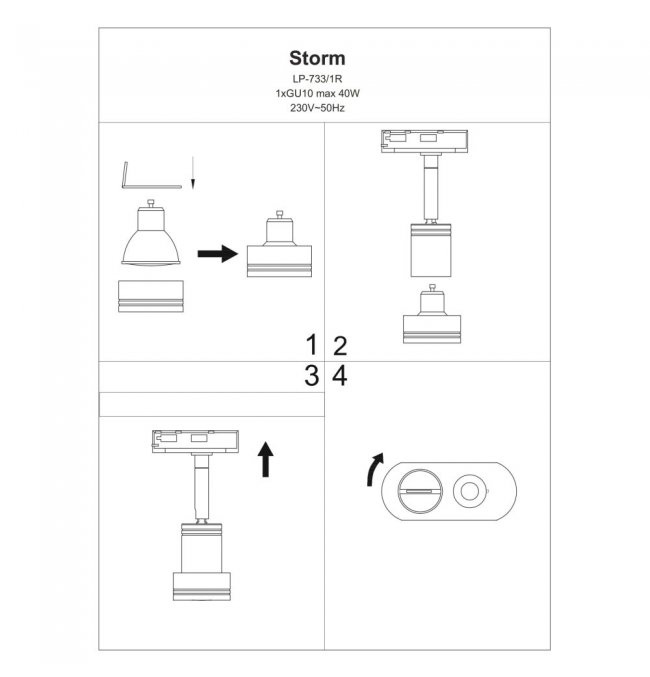 Storm
LP-733/1R
1xGU10 max 40W
230V~50Hz

1 2
3 4