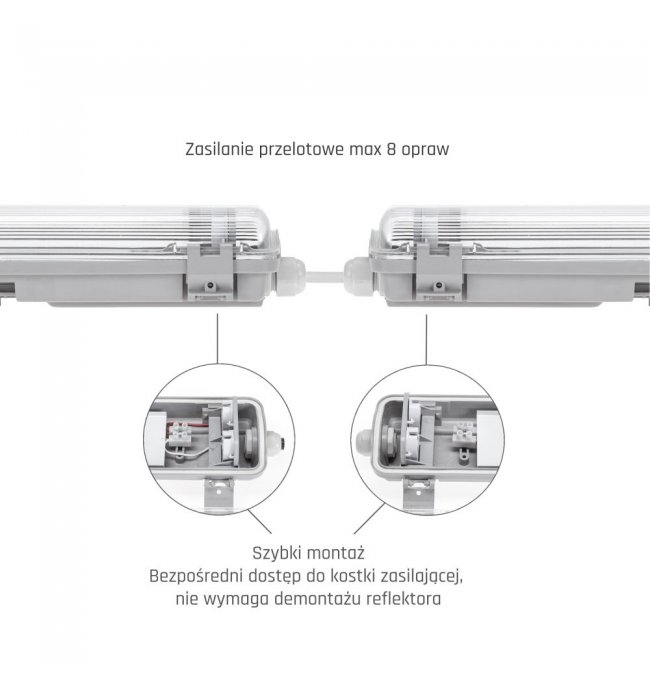 Zasilanie przelotowe max 8 opraw

Szybki montaż
Bezpośredni dostęp do kostki zasilającej,
nie wymaga demontażu reflektora