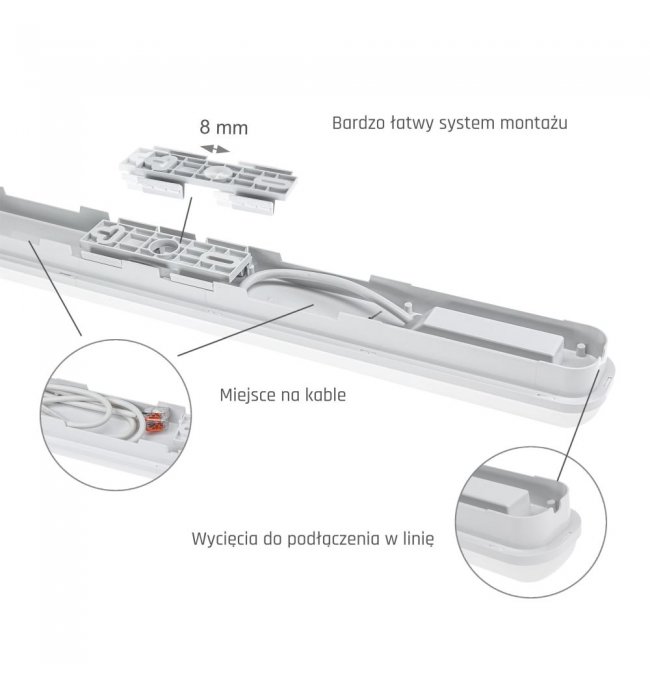 8 mm

Bardzo łatwy system montażu

Miejsce na kable

Wycięcia do podłączenia w linię