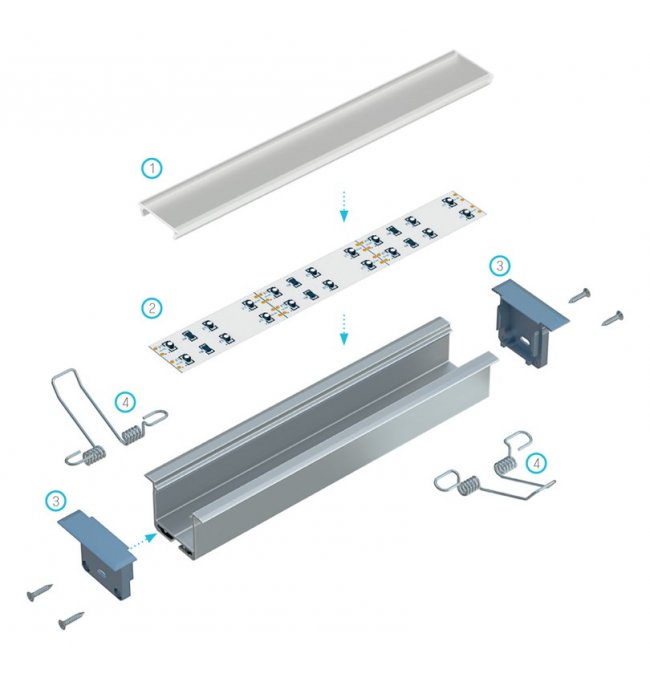 1
2
3
4
4
3