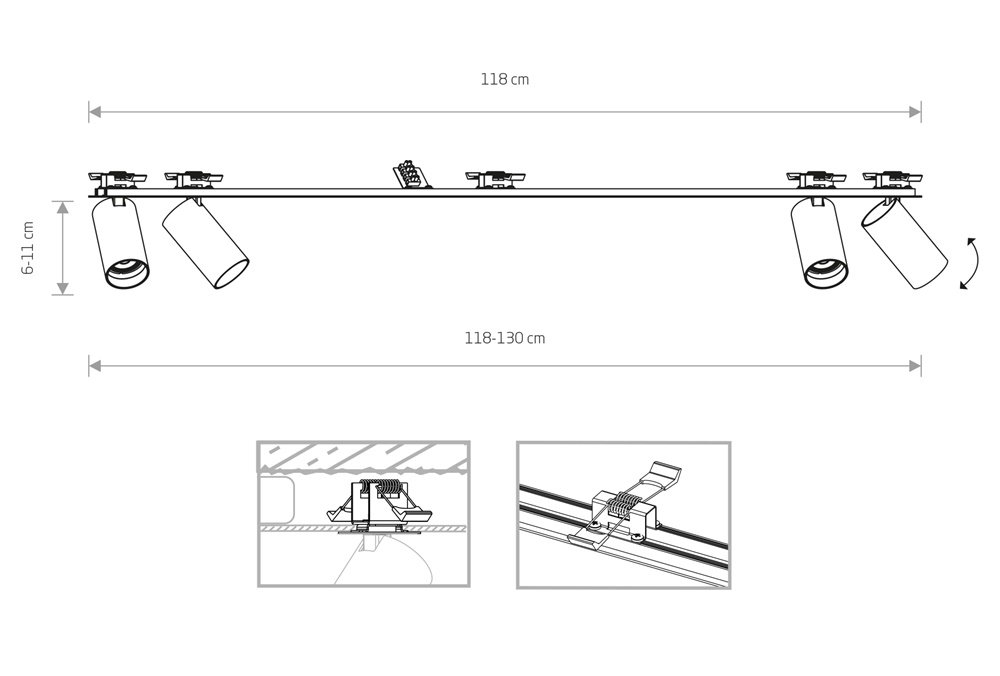 118 cm

6-11 cm

118-130 cm