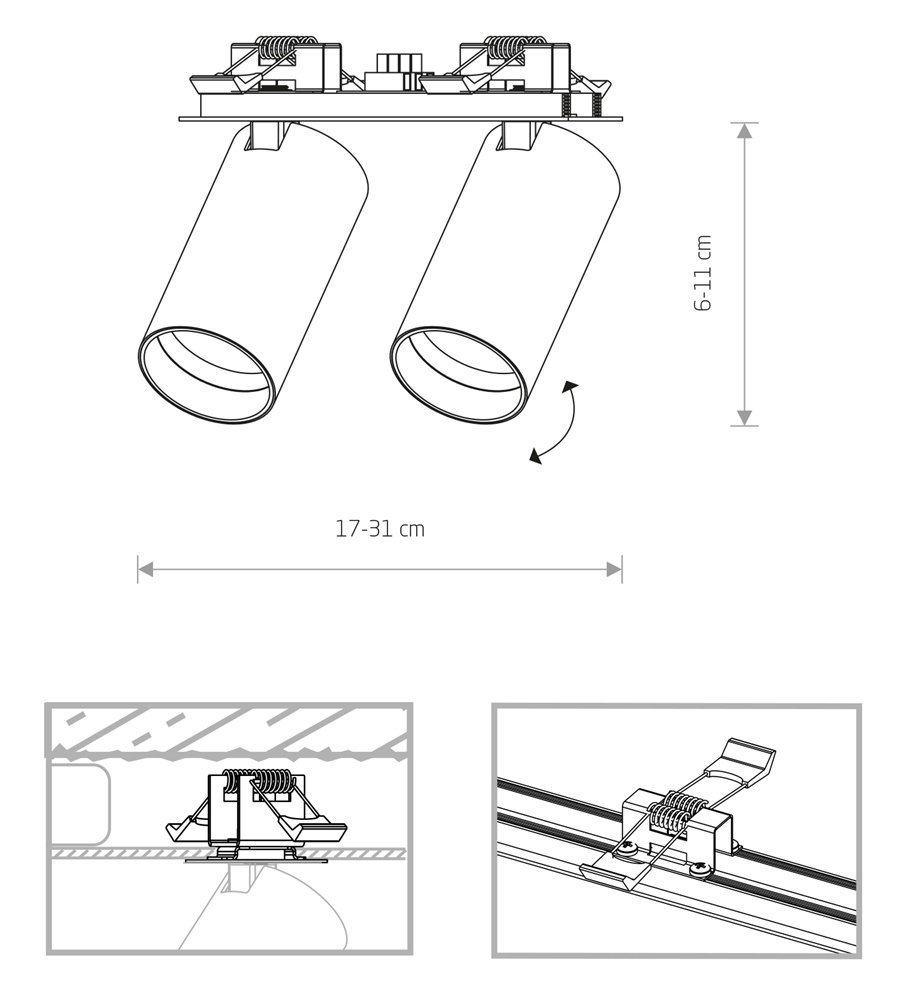 6-11 cm

17-31 cm